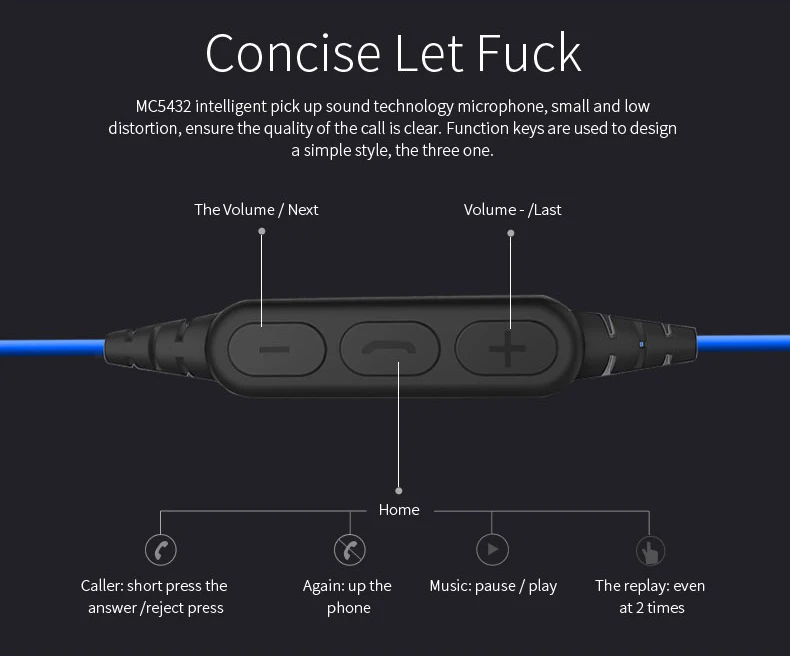 Concise Let Fuck

MC5432 intelligent pick up sound technology microphone, small and low distortion, ensure the quality of the call is clear. Function keys are used to design a simple style, the three one.

The Volume / Next

Volume - /Last

Home

Caller: short press the answer /reject press

Again: up the phone

Music: pause / play

The replay: even at 2 times