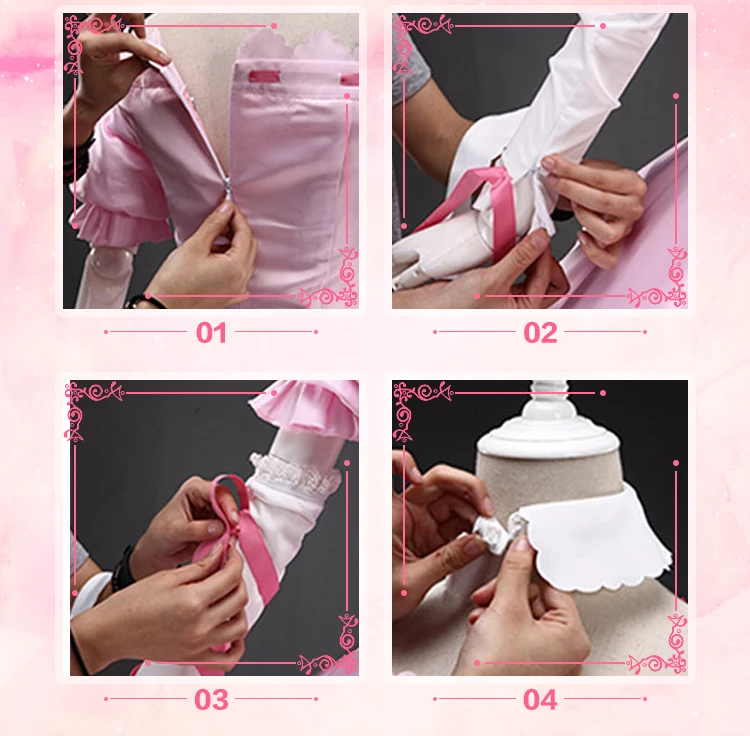 01

02

03

04