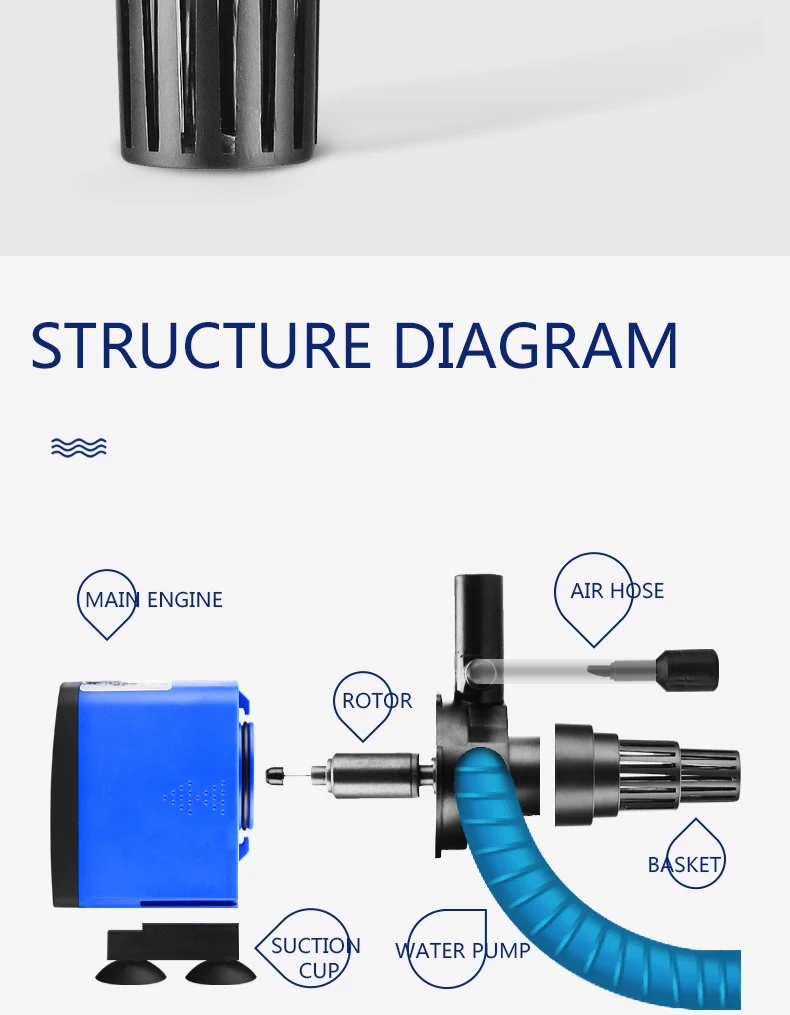 STRUCTURE DIAGRAM

MAIN ENGINE

AIR HOSE

ROTOR

BASKET

SUCTION CUP

WATER PUMP