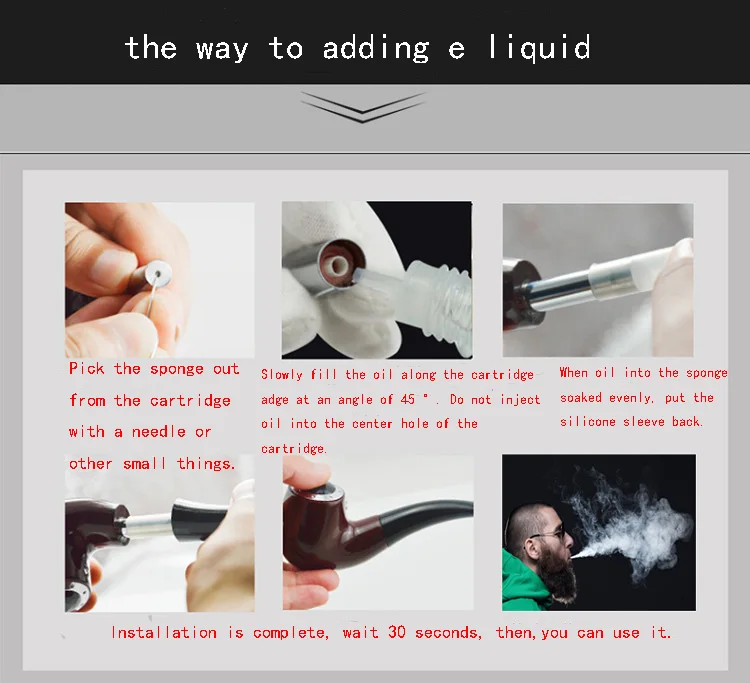 the way to adding e liquid

Pick the sponge out from the cartridge with a needle or other small things.

Slowly fill the oil along the cartridge adge at an angle of 45 °. Do not inject oil into the center hole of the cartridge.

When oil into the sponge soaked evenly, put the silicone sleeve back.

Installation is complete, wait 30 seconds, then,you can use it.