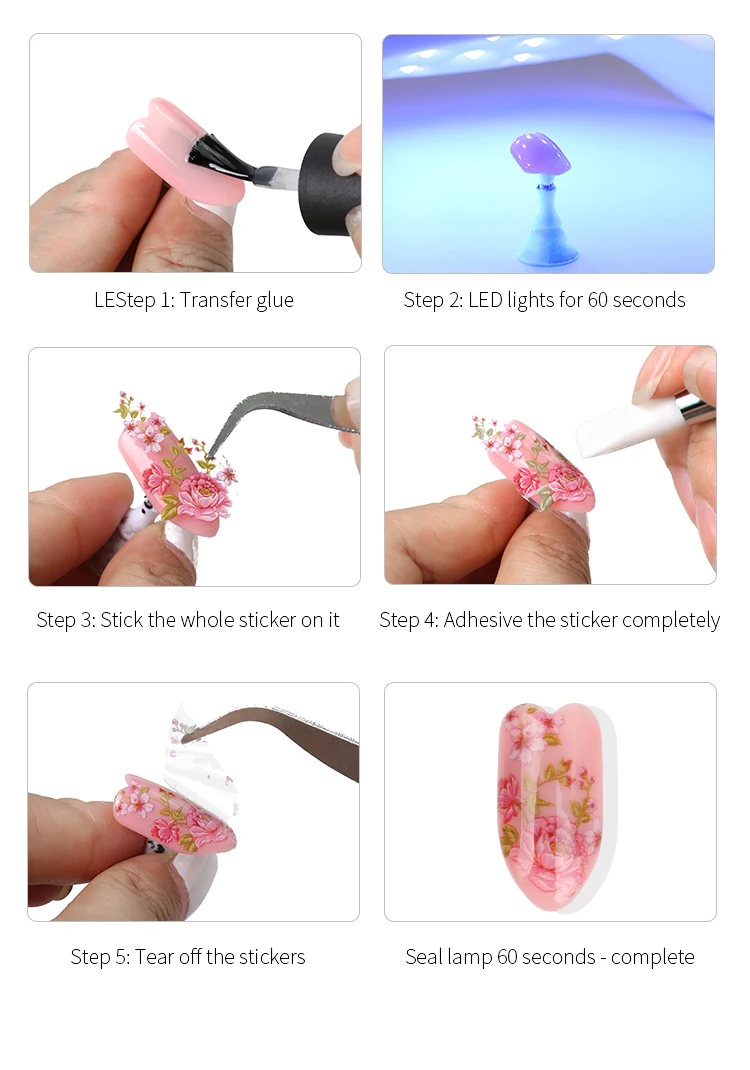 LEStep 1: Transfer glue

Step 2: LED lights for 60 seconds

Step 3: Stick the whole sticker on it

Step 4: Adhesive the sticker completely

Step 5: Tear off the stickers

Seal lamp 60 seconds - complete