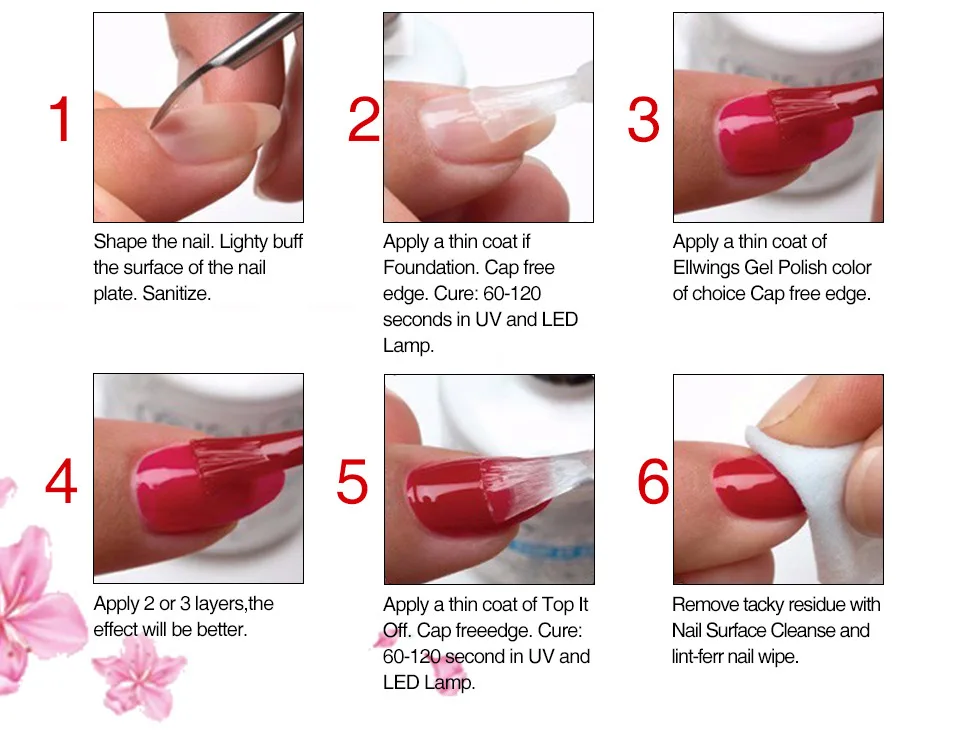 1

Shape the nail. Lighty buff the surface of the nail plate. Sanitize.

2

Apply a thin coat if Foundation. Cap free edge. Cure: 60-120 seconds in UV and LED Lamp.

3

Apply a thin coat of Ellwings Gel Polish color of choice Cap free edge.

4

Apply 2 or 3 layers,the effect will be better.

5

Apply a thin coat of Top It Off. Cap freeedge. Cure: 60-120 second in UV and LED Lamp.

6

Remove tacky residue with Nail Surface Cleanse and lint-ferr nail wipe.