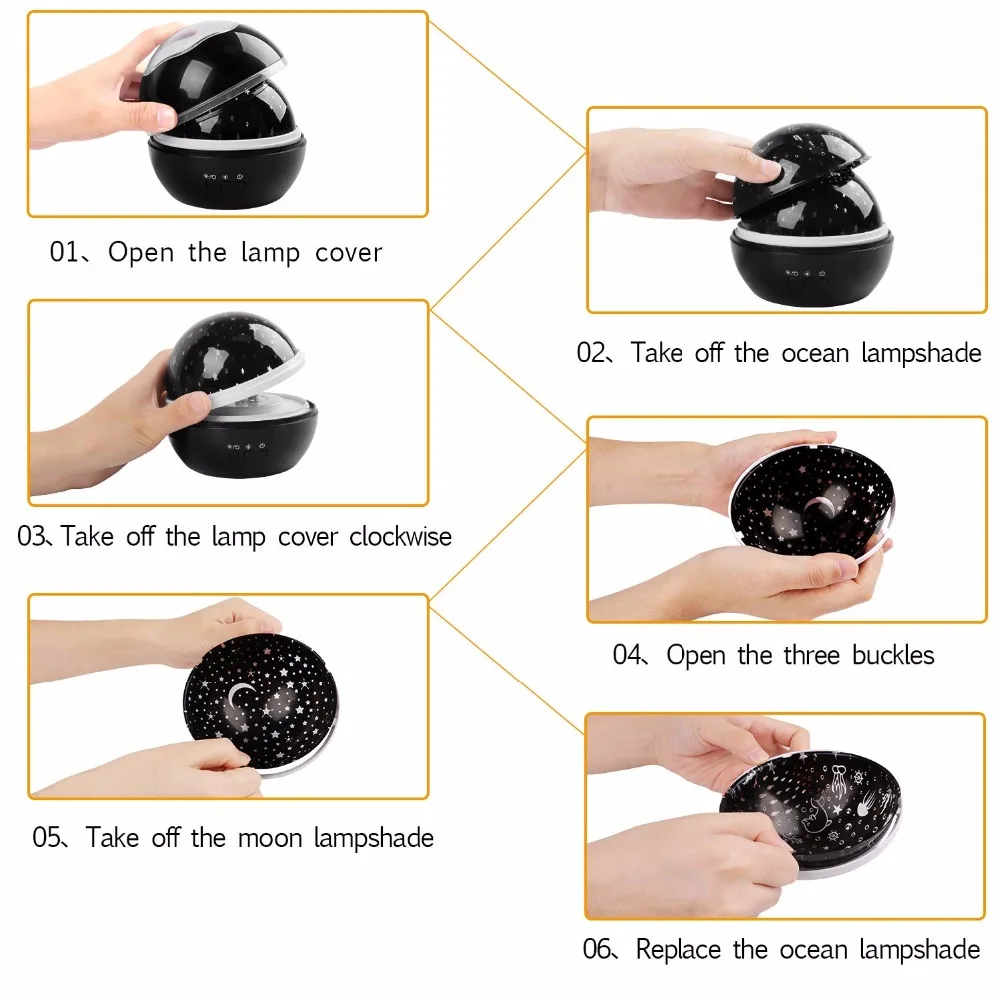 01、Open the lamp cover

02、Take off the ocean lampshade

03、Take off the lamp cover clockwise

04、Open the three buckles

05、Take off the moon lampshade

06、Replace the ocean lampshade