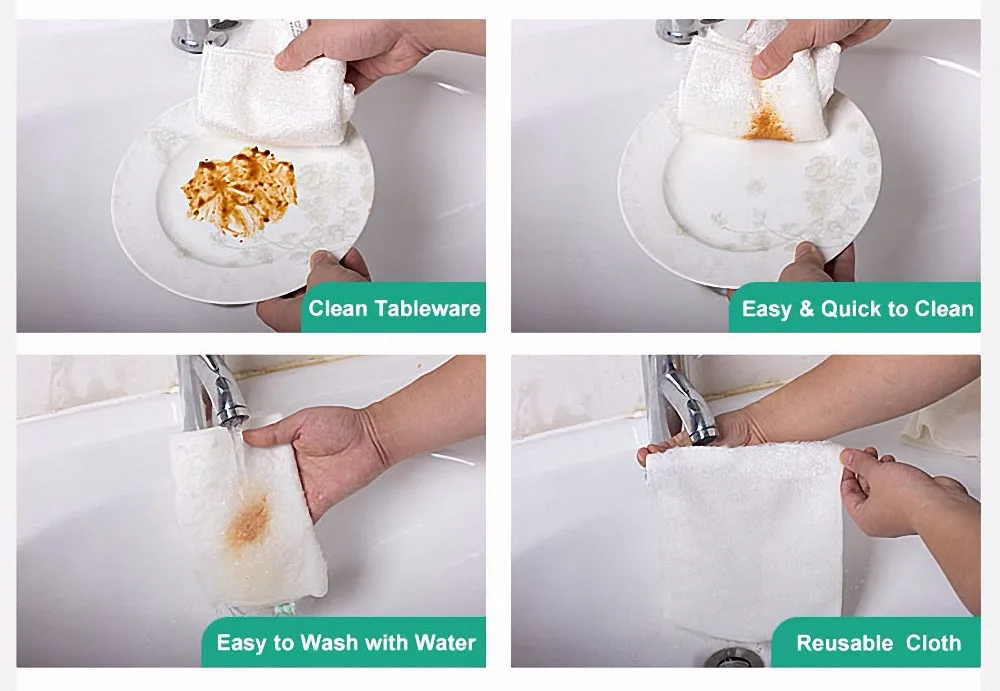 Clean Tableware

Easy & Quick to Clean

Easy to Wash with Water

Reusable Cloth