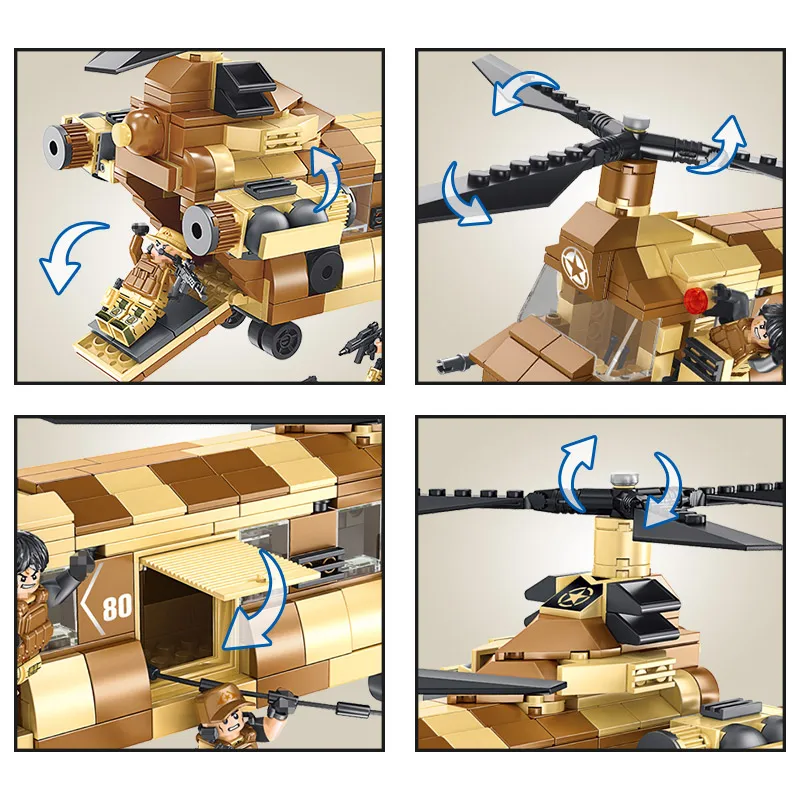 80