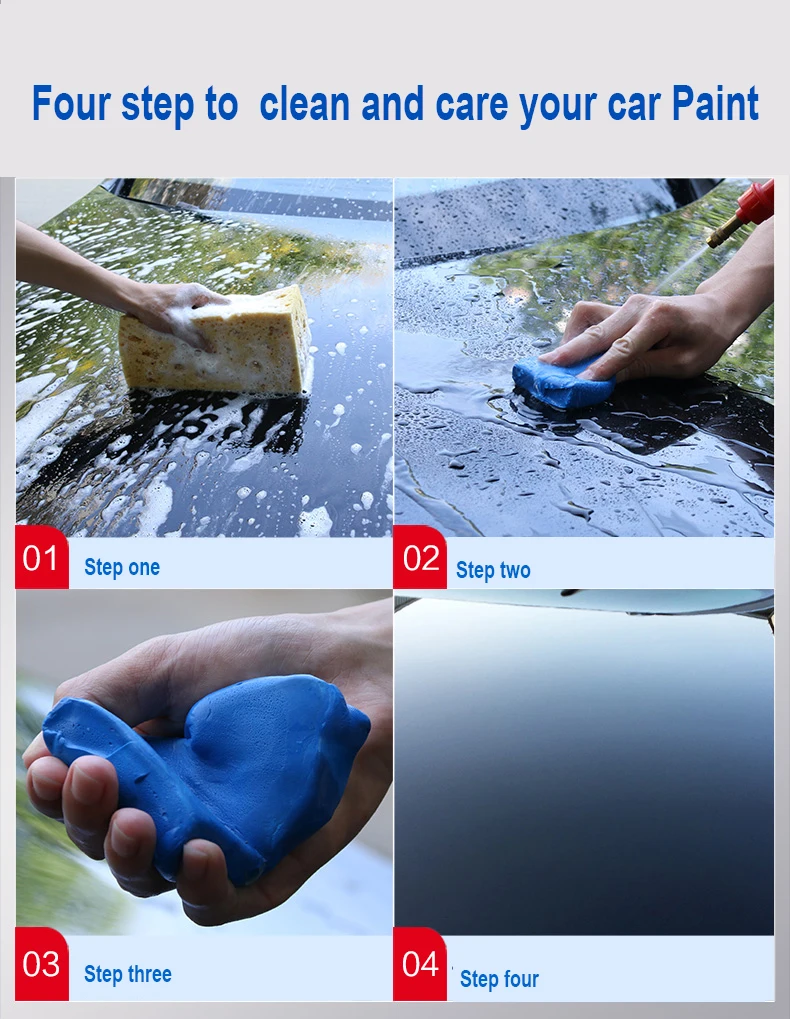 Four step to  clean and care your car Paint

01 Step one

02 Step two

03 Step three

04 Step four