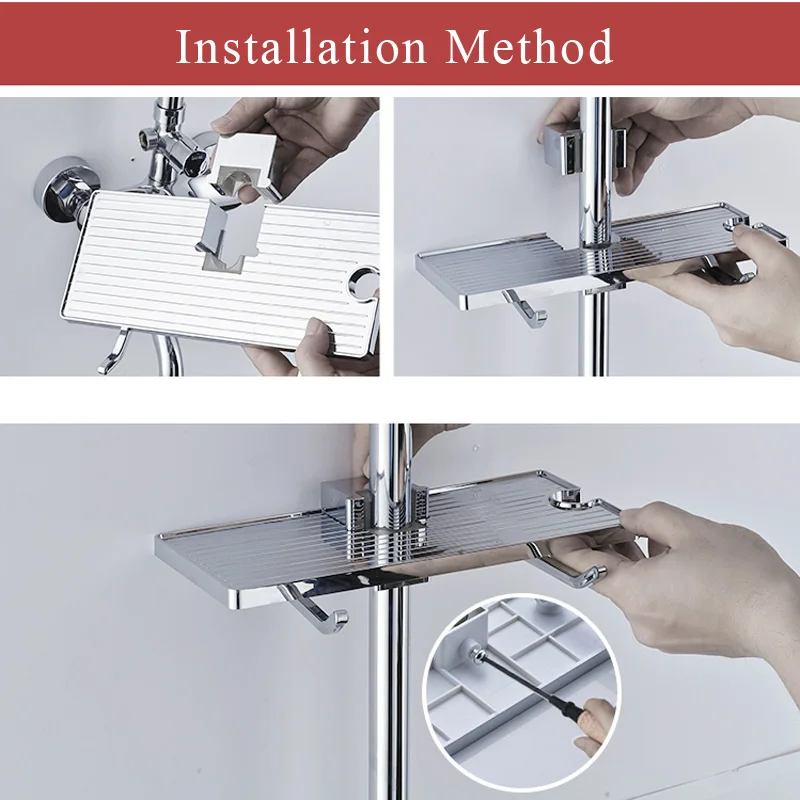 Installation Method