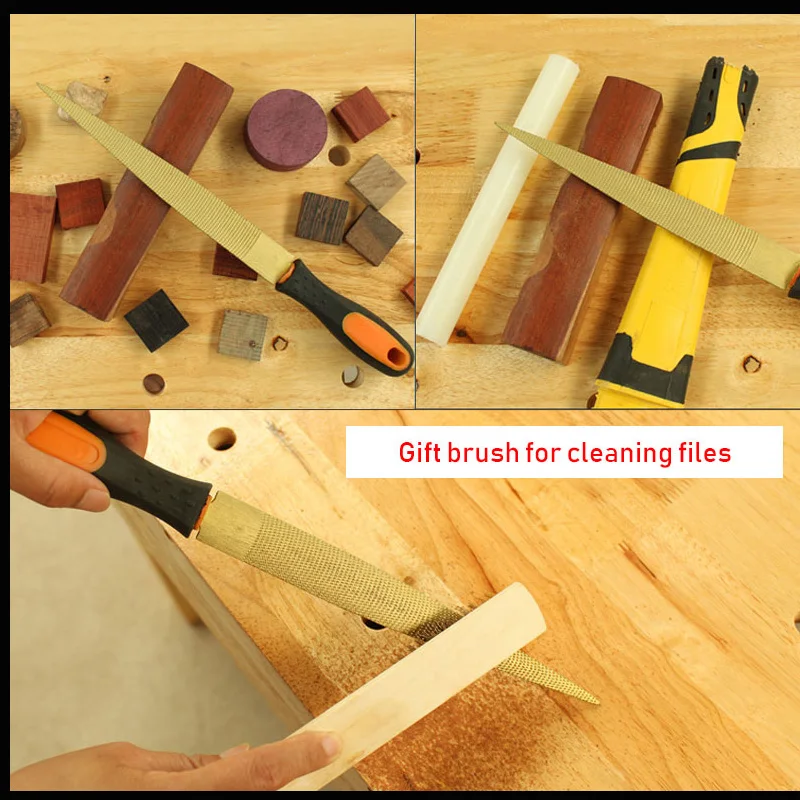 Gift brush for cleaning files