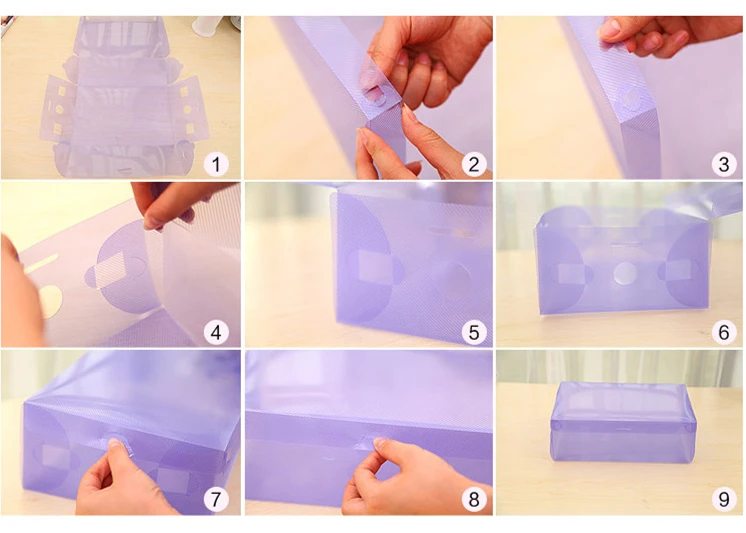 1
2
3
4
5
6
7
8
9