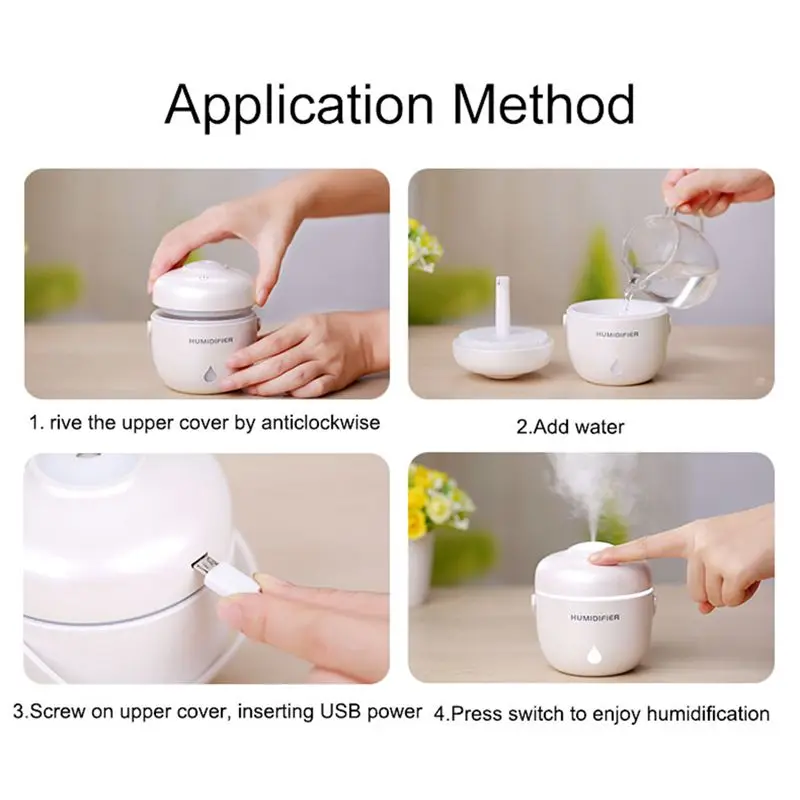 Application Method

HUMIDIFIER

1. rive the upper cover by anticlockwise

HUMIDIFIER

2.Add water

3.Screw on upper cover, inserting USB power

HUMIDIFIER

4.Press switch to enjoy humidification