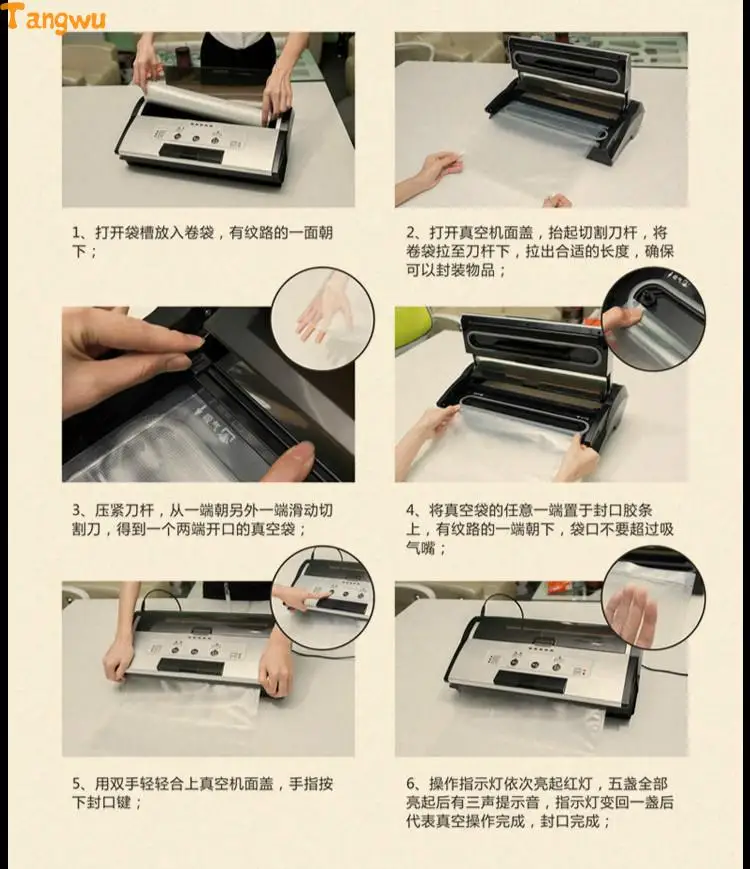 Tangwu

1、打开袋槽放入卷袋，有纹路的一面朝下；

2、打开真空机面盖，抬起切割刀杆，将卷袋拉至刀杆下，拉出合适的长度，确保可以封装物品；

3、压紧刀杆，从一端朝另外一端滑动切割刀，得到一个两端开口的真空袋；

4、将真空袋的任意一端置于封口胶条上，有纹路的一端朝下，袋口不要超过吸气嘴；

5、用双手轻轻合上真空机面盖，手指按下封口键；

6、操作指示灯依次亮起红灯，五盏全部亮起后有三声提示音，指示灯变回一盏后代表真空操作完成，封口完成；