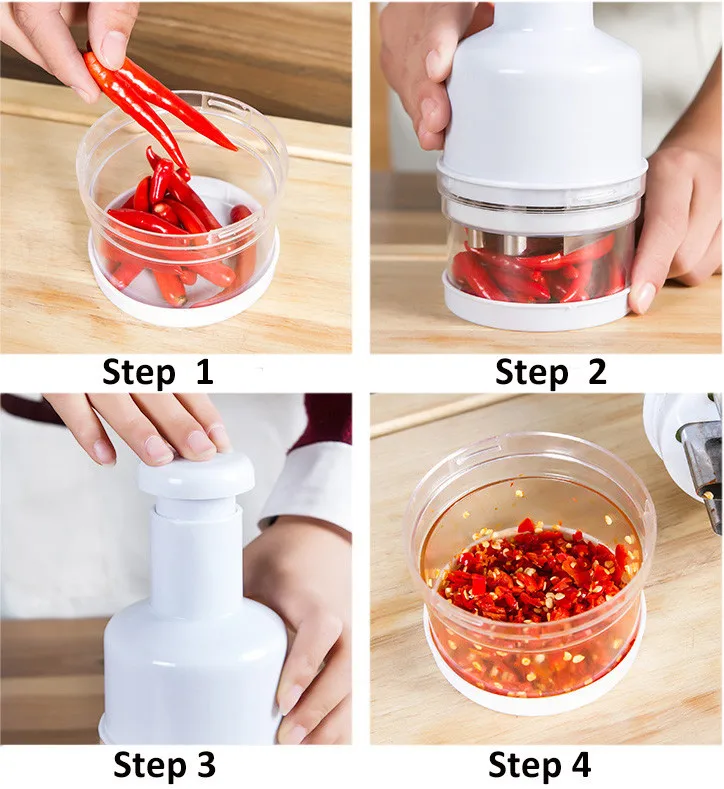 Step 1

Step 2

Step 3

Step 4