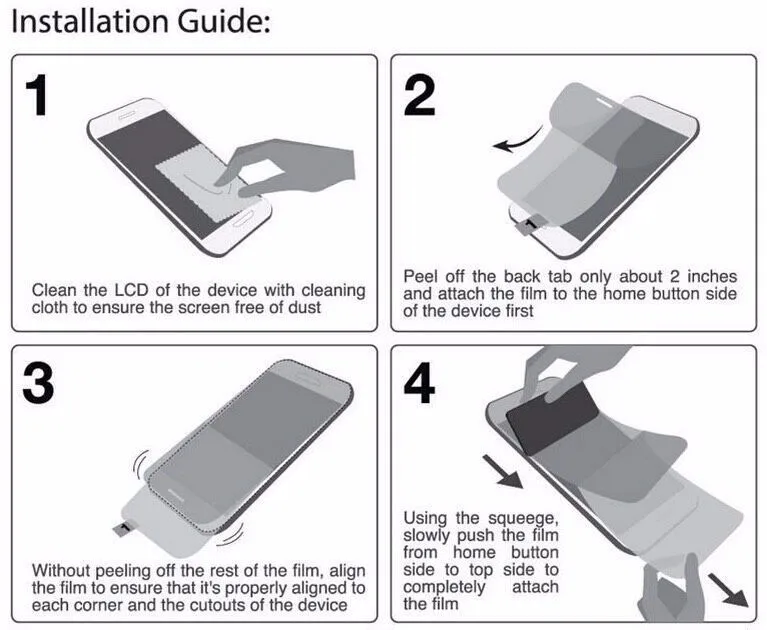 Installation Guide:

1

Clean the LCD of the device with cleaning cloth to ensure the screen free of dust

2

1

Peel off the back tab only about 2 inches and attach the film to the home button side of the device first

3

1

Without peeling off the rest of the film, align the film to ensure that it's properly aligned to each corner and the cutouts of the device

4

Using the squeege, slowly push the film from home button side to top side to completely attach the film