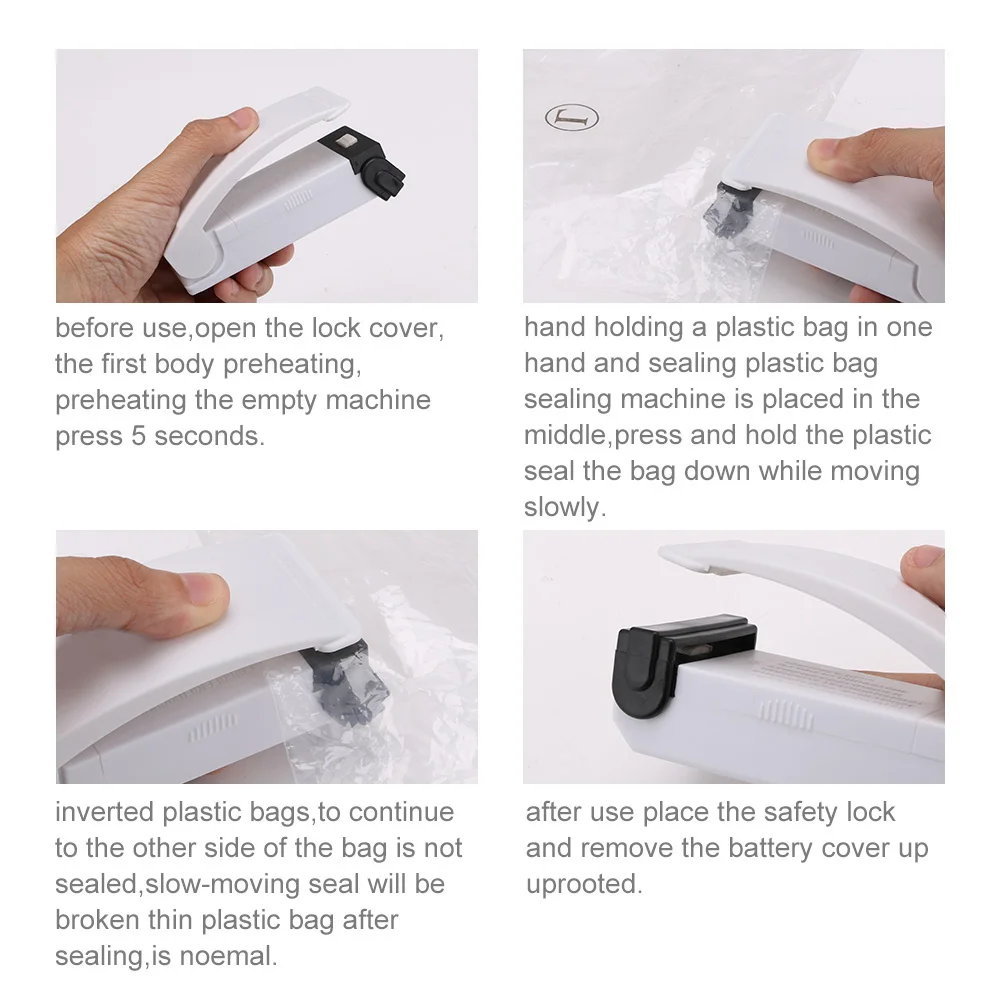 before use,open the lock cover, the first body preheating, preheating the empty machine press 5 seconds.

hand holding a plastic bag in one hand and sealing plastic bag sealing machine is placed in the middle,press and hold the plastic seal the bag down while moving slowly.

inverted plastic bags,to continue to the other side of the bag is not sealed,slow-moving seal will be broken thin plastic bag after sealing,is noemal.

after use place the safety lock and remove the battery cover up uprooted.