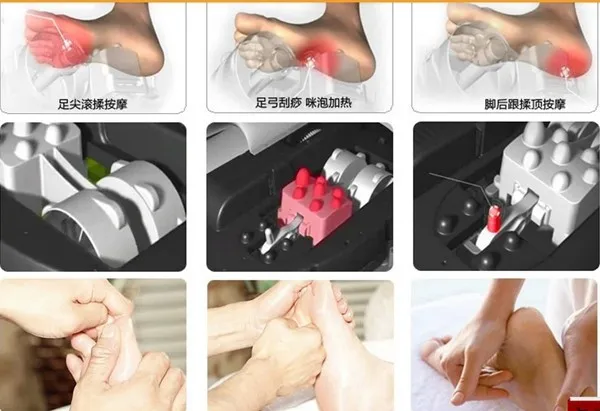 足尖滚揉按摩

足弓刮痧 咪泡加热

脚后跟揉顶按摩