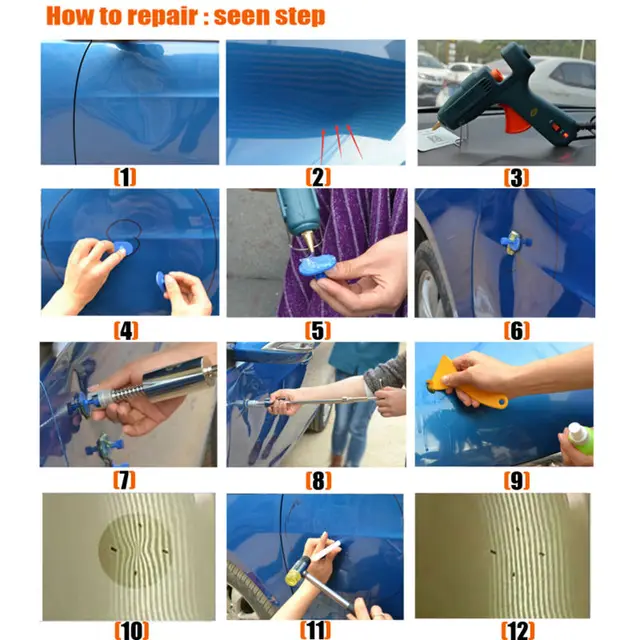 How to repair : seen step

[1]

[2]

[3]

[4]

[5]

[6]

[7]

[8]

[9]

[10]

[11]

[12]