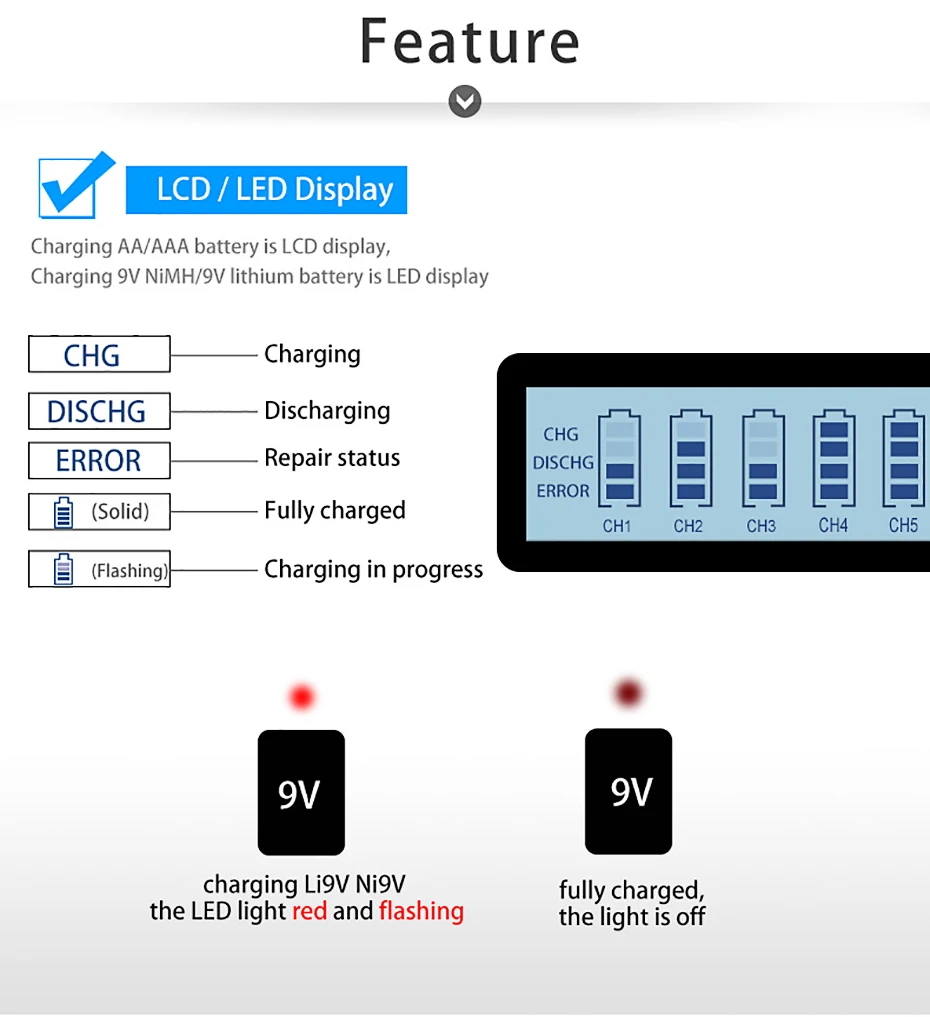 Feature

LCD / LED Display

Charging AA/AAA battery is LCD display,
Charging 9V NiMH/9V lithium battery is LED display

CHG — Charging
DISCHG — Discharging
ERROR — Repair status
(Solid) — Fully charged
(Flashing) — Charging in progress

CHG
DISCHG
ERROR
CH1 CH2 CH3 CH4 CH5

9V

charging Li9V Ni9V
the LED light red and flashing

9V

fully charged,
the light is off