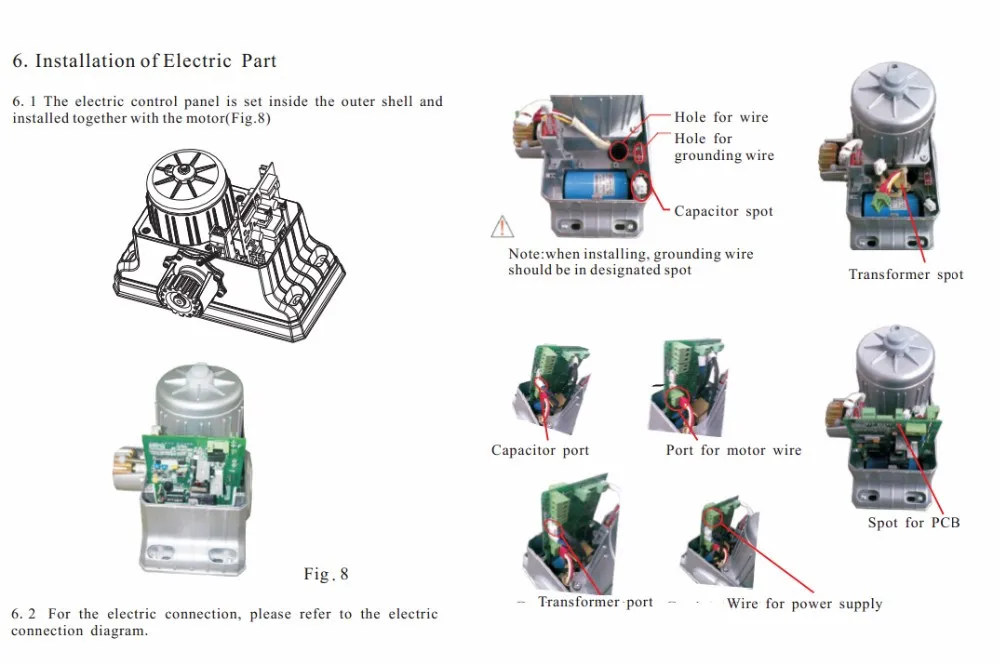 6. Installation of Electric Part

6. 1 The electric control panel is set inside the outer shell and installed together with the motor(Fig.8)

Fig. 8

6. 2 For the electric connection, please refer to the electric connection diagram.

Hole for wire

Hole for grounding wire

Capacitor spot

Note:when installing, grounding wire should be in designated spot

Transformer spot

Capacitor port

Port for motor wire

Spot for PCB

Transformer port

Wire for power supply