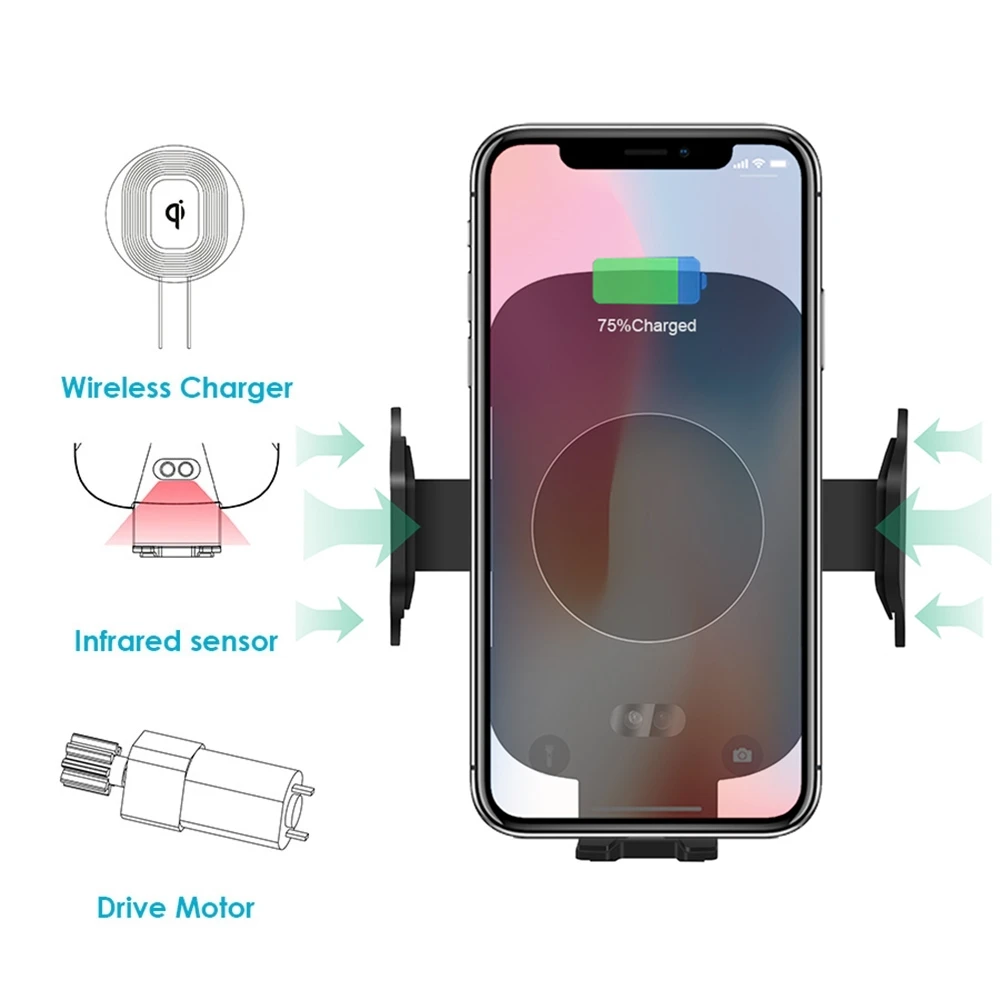 qi

Wireless Charger

Infrared sensor

Drive Motor

75%Charged