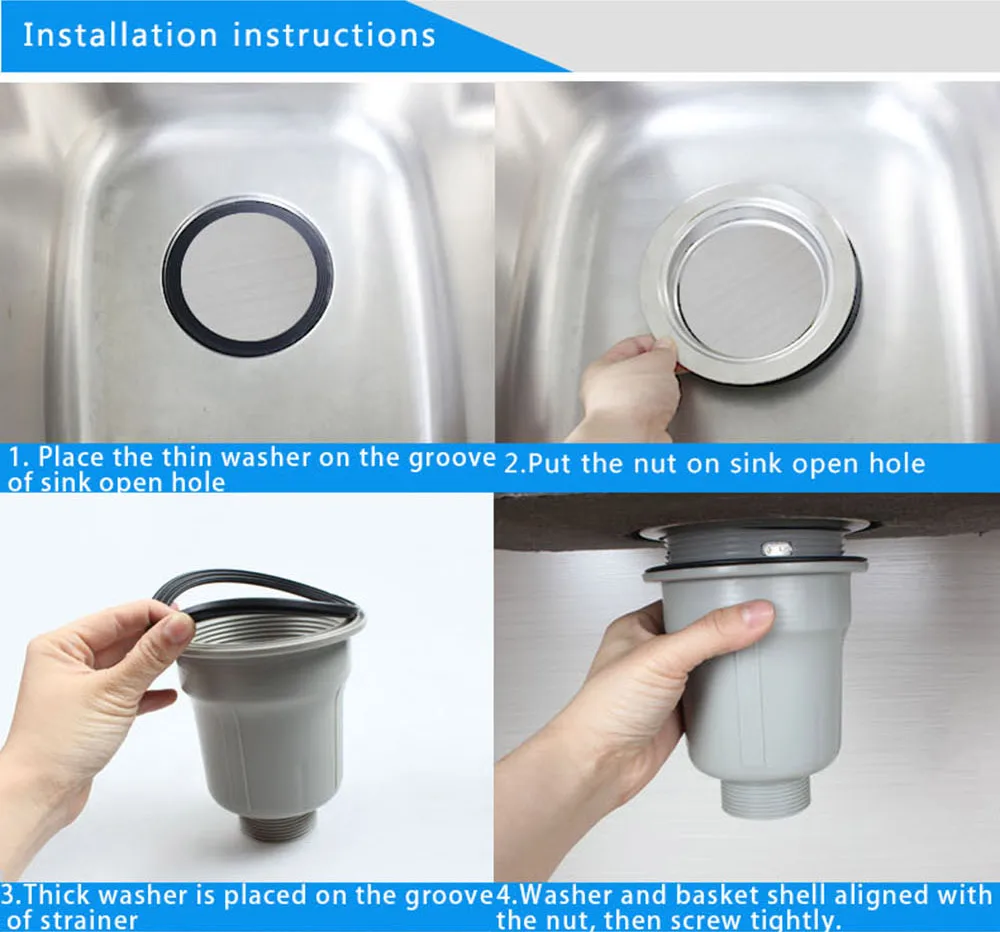 Installation instructions

1. Place the thin washer on the groove of sink open hole

2.Put the nut on sink open hole

3.Thick washer is placed on the groove of strainer

4.Washer and basket shell aligned with the nut, then screw tightly.