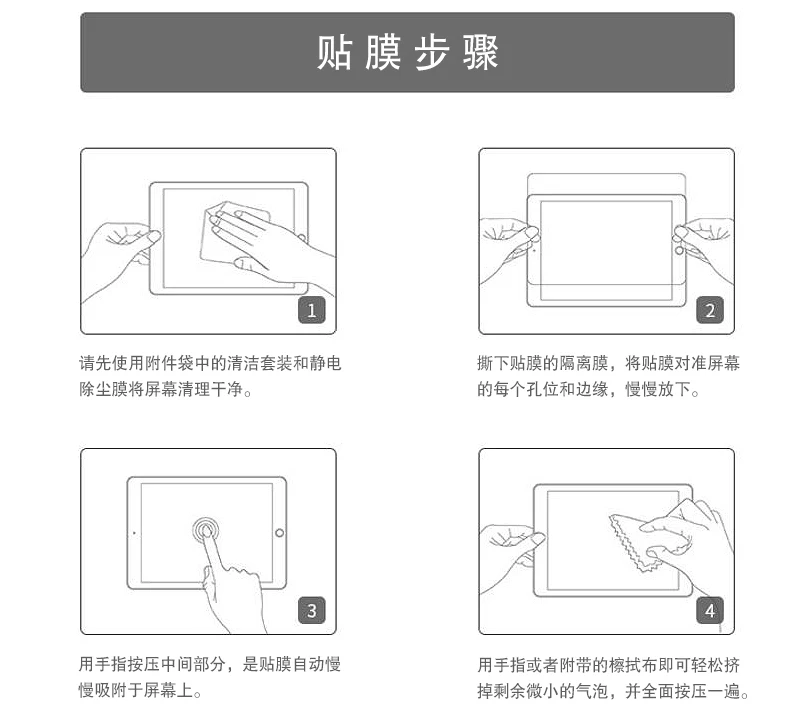 贴膜步骤

1

请先使用附件袋中的清洁套装和静电除尘膜将屏幕清理干净。

2

撕下贴膜的隔离膜，将贴膜对准屏幕的每个孔位和边缘，慢慢放下。

3

用手指按压中间部分，是贴膜自动慢慢吸附于屏幕上。

4

用手指或者附带的檫拭布即可轻松挤掉剩余微小的气泡，并全面按压一遍。