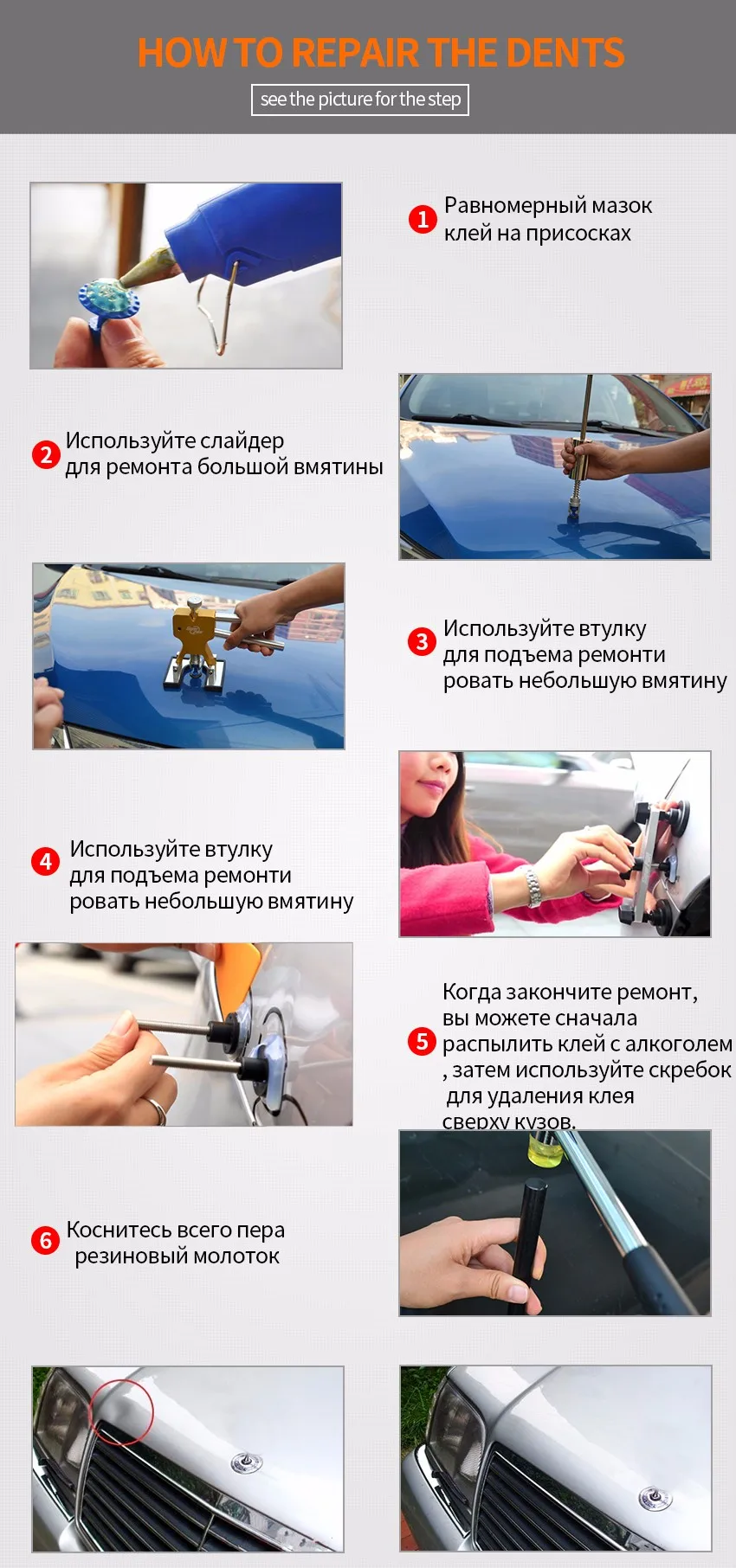 HOW TO REPAIR THE DENTS

see the picture for the step

1 Равномерный мазок клей на присосках

2 Используйте слайдер для ремонта большой вмятины

3 Используйте втулку для подъема ремонти ровать небольшую вмятину

4 Используйте втулку для подъема ремонти ровать небольшую вмятину

5 Когда закончите ремонт, вы можете сначала распылить клей с алкоголем , затем используйте скребок для удаления клея сверху кузов.

6 Коснитесь всего пера резиновый молоток