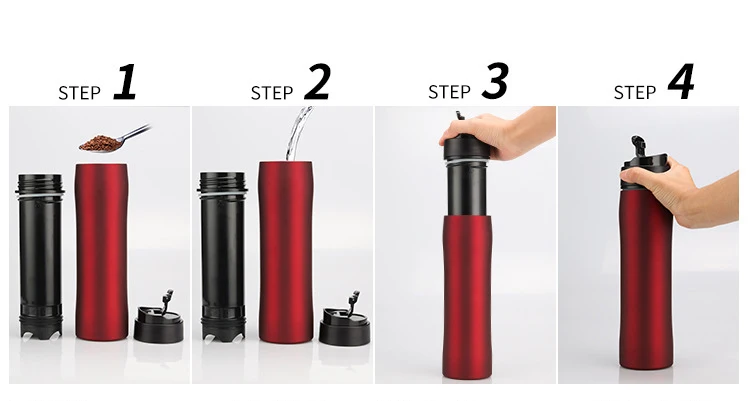 STEP 1

STEP 2

STEP 3

STEP 4