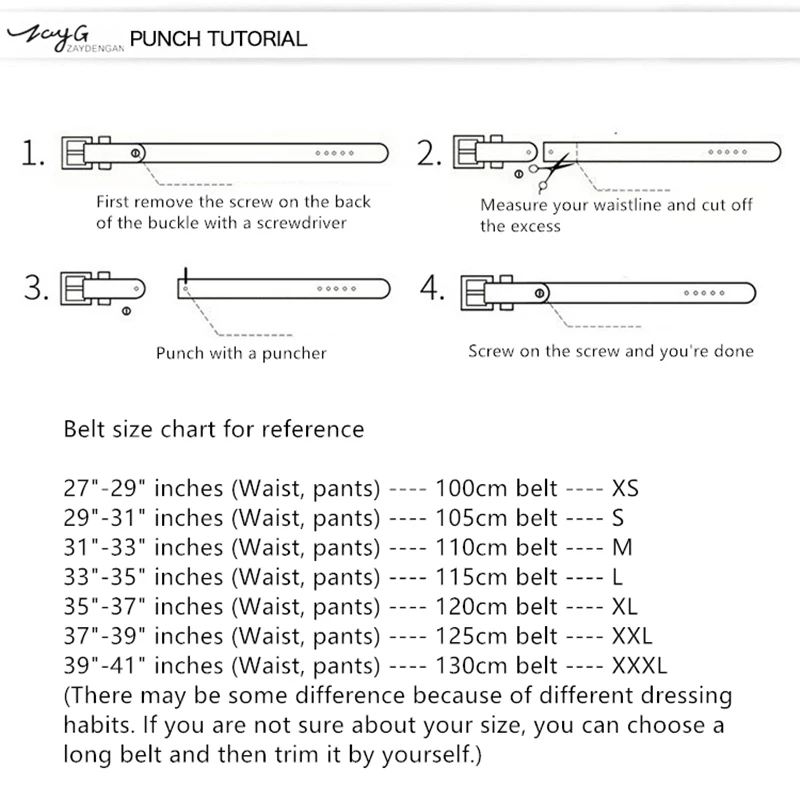 ZayG ZAYDENGAN PUNCH TUTORIAL

1. First remove the screw on the back of the buckle with a screwdriver

2. Measure your waistline and cut off the excess

3. Punch with a puncher

4. Screw on the screw and you're done

Belt size chart for reference

27"-29" inches (Waist, pants) ---- 100cm belt ---- XS
29"-31" inches (Waist, pants) ---- 105cm belt ---- S
31"-33" inches (Waist, pants) ---- 110cm belt ---- M
33"-35" inches (Waist, pants) ---- 115cm belt ---- L
35"-37" inches (Waist, pants) ---- 120cm belt ---- XL
37"-39" inches (Waist, pants) ---- 125cm belt ---- XXL
39"-41" inches (Waist, pants) ---- 130cm belt ---- XXXL
(There may be some difference because of different dressing habits. If you are not sure about your size, you can choose a long belt and then trim it by yourself.)