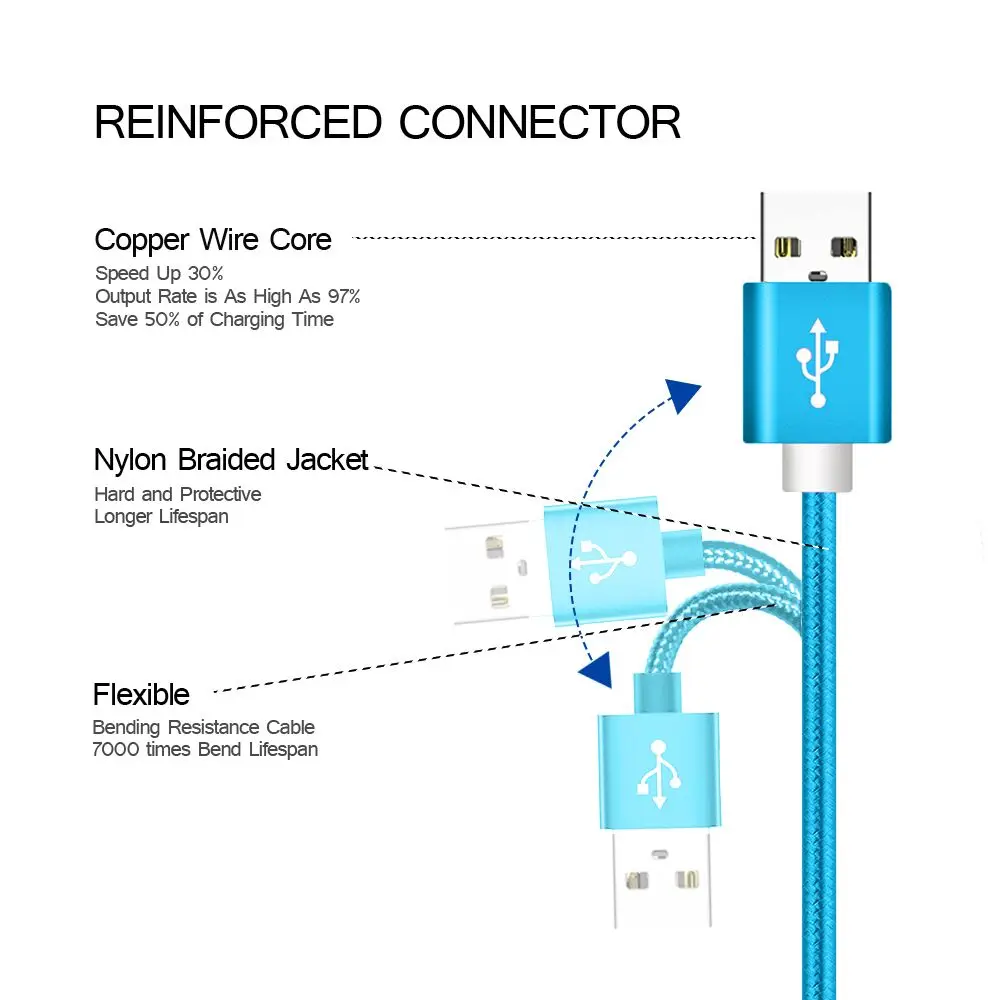 REINFORCED CONNECTOR

Copper Wire Core
Speed Up 30%
Output Rate is As High As 97%
Save 50% of Charging Time

Nylon Braided Jacket
Hard and Protective
Longer Lifespan

Flexible
Bending Resistance Cable
7000 times Bend Lifespan