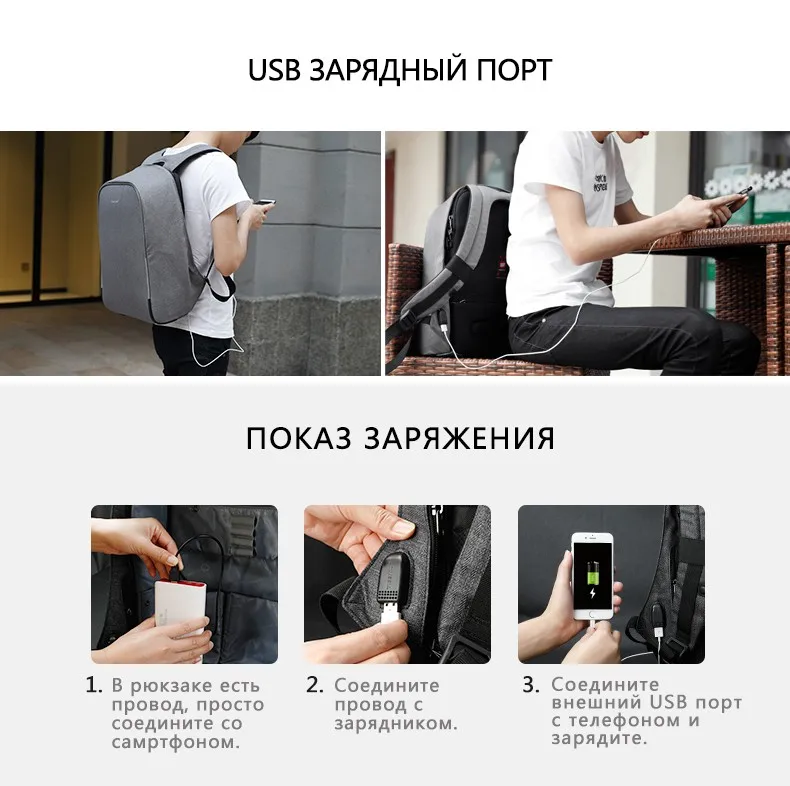 USB ЗАРЯДНЫЙ ПОРТ

ПОКАЗ ЗАРЯЖЕНИЯ

1. В рюкзаке есть провод, просто соедините со самртфоном.

2. Соедините провод с зарядником.

3. Соедините внешний USB порт с телефоном и зарядите.