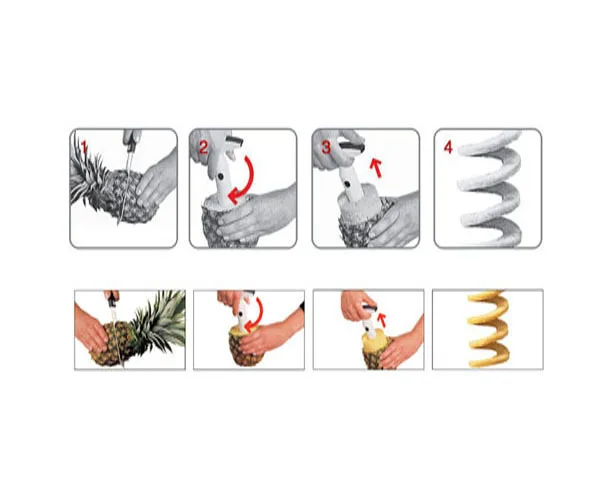 1
2
3
4