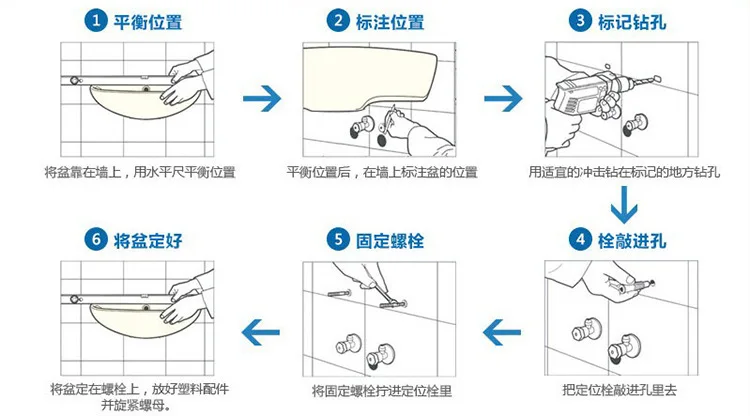 1 平衡位置

将盆靠在墙上，用水平尺平衡位置

2 标注位置

平衡位置后，在墙上标注盆的位置

3 标记钻孔

用适宜的冲击钻在标记的地方钻孔

4 栓敲进孔

把定位栓敲进孔里去

5 固定螺栓

将固定螺栓拧进定位栓里

6 将盆定好

将盆定在螺栓上，放好塑料配件并旋紧螺母。