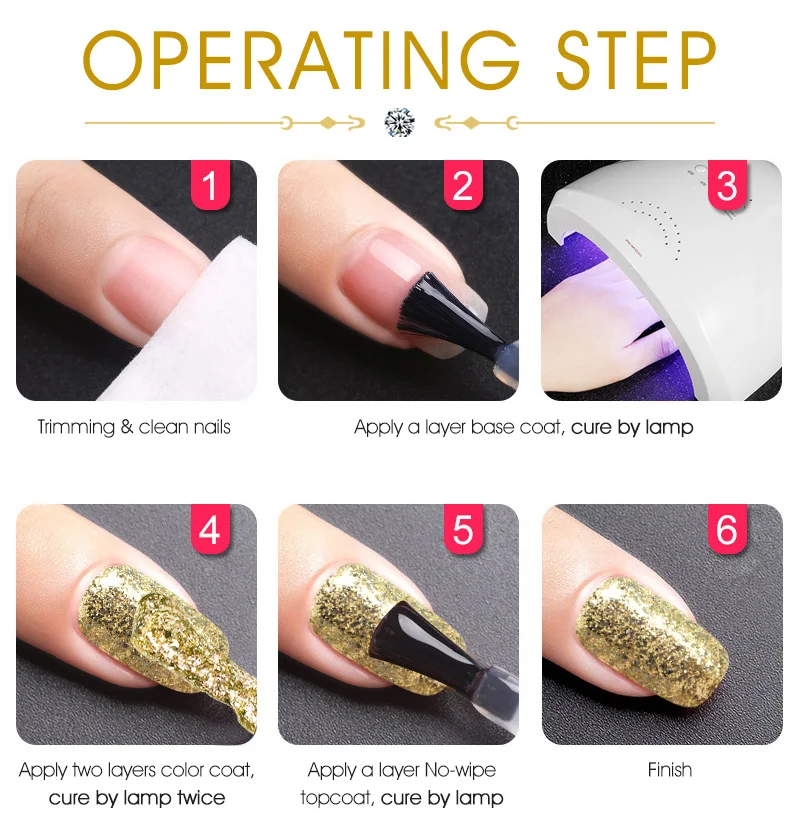 OPERATING STEP

1

2

3

Trimming & clean nails

Apply a layer base coat, cure by lamp

4

5

6

Apply two layers color coat, cure by lamp twice

Apply a layer No-wipe topcoat, cure by lamp

Finish