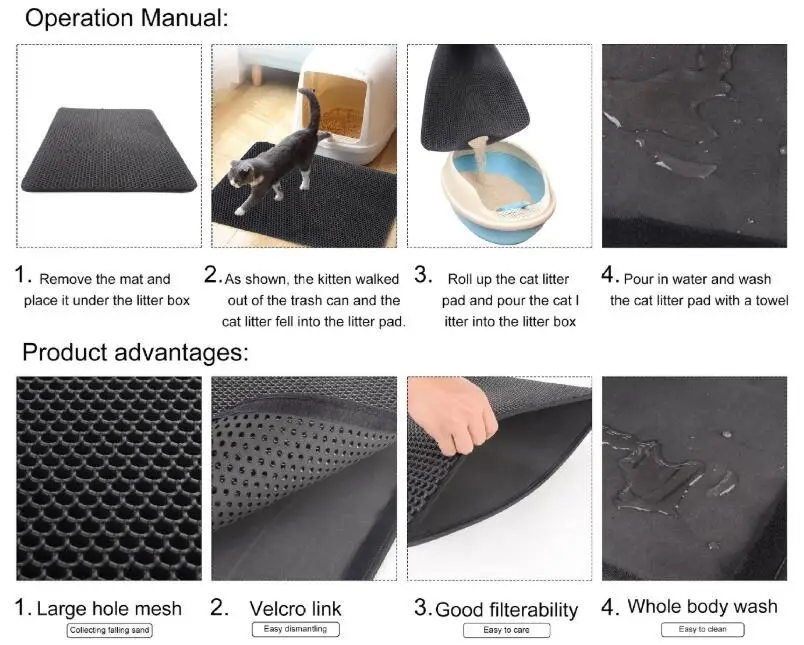 Operation Manual:

1. Remove the mat and place it under the litter box

2. As shown, the kitten walked out of the trash can and the cat litter fell into the litter pad.

3. Roll up the cat litter pad and pour the cat l itter into the litter box

4. Pour in water and wash the cat litter pad with a towel

Product advantages:

1. Large hole mesh
Collecting falling sand

2. Velcro link
Easy dismantling

3. Good filterability
Easy to care

4. Whole body wash
Easy to clean