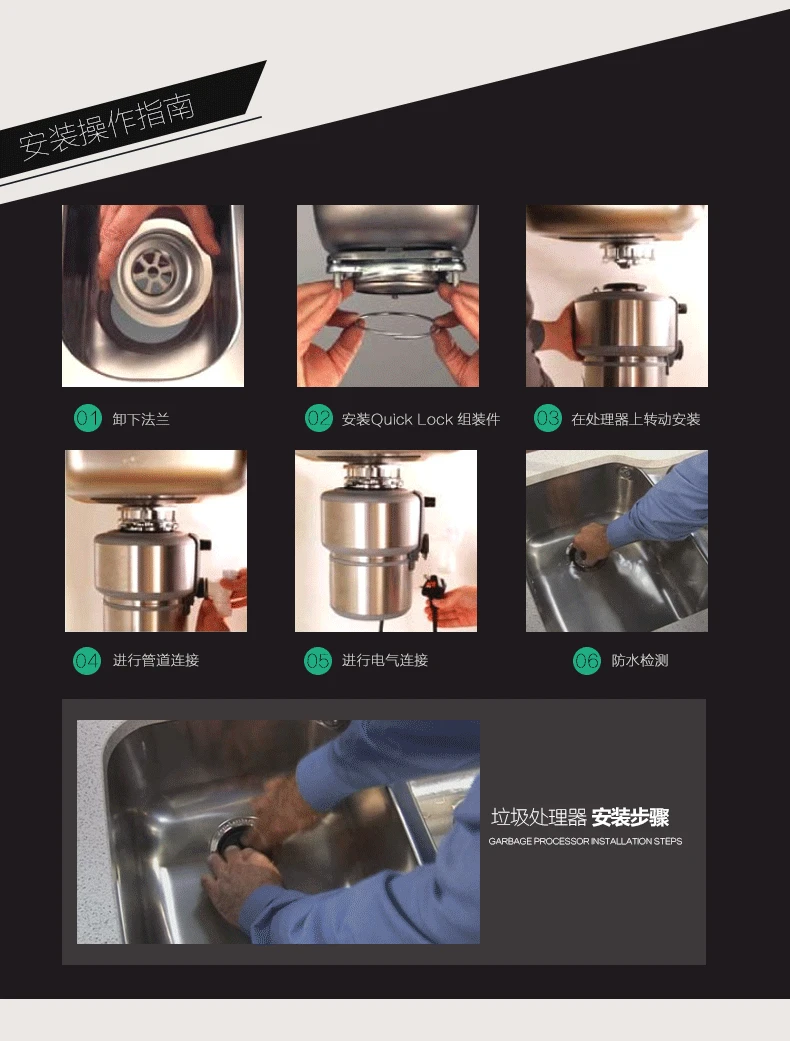 安装操作指南

01 卸下法兰

02 安装Quick Lock 组装件

03 在处理器上转动安装

04 进行管道连接

05 进行电气连接

06 防水检测

垃圾处理器 安装步骤
GARBAGE PROCESSOR INSTALLATION STEPS