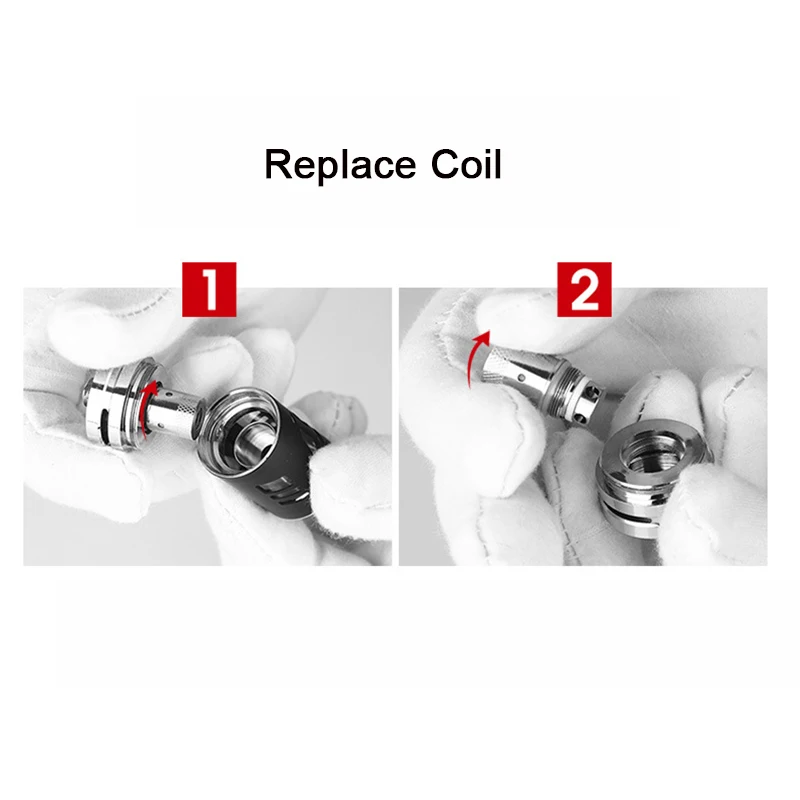 Replace Coil

1

2