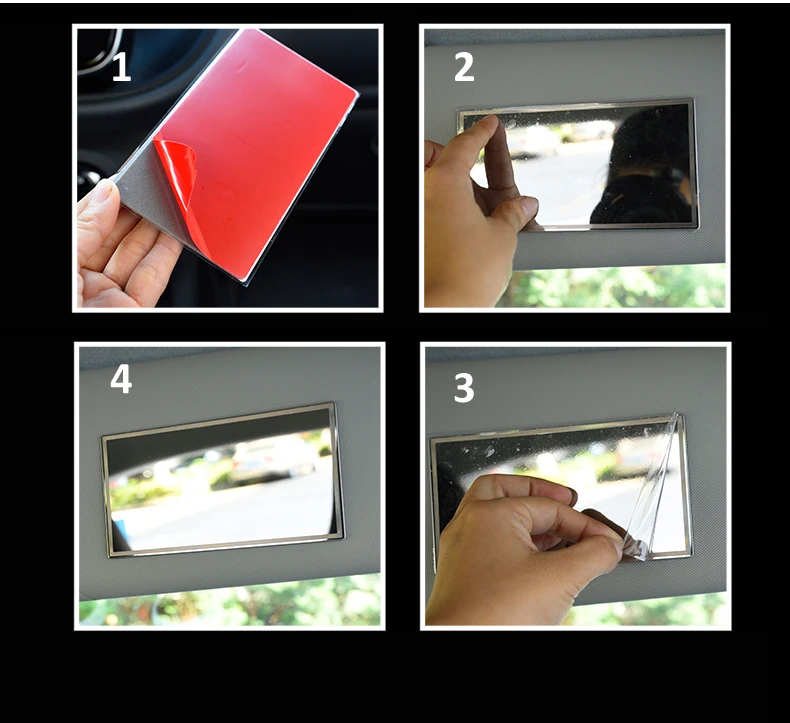 1

2

4

3