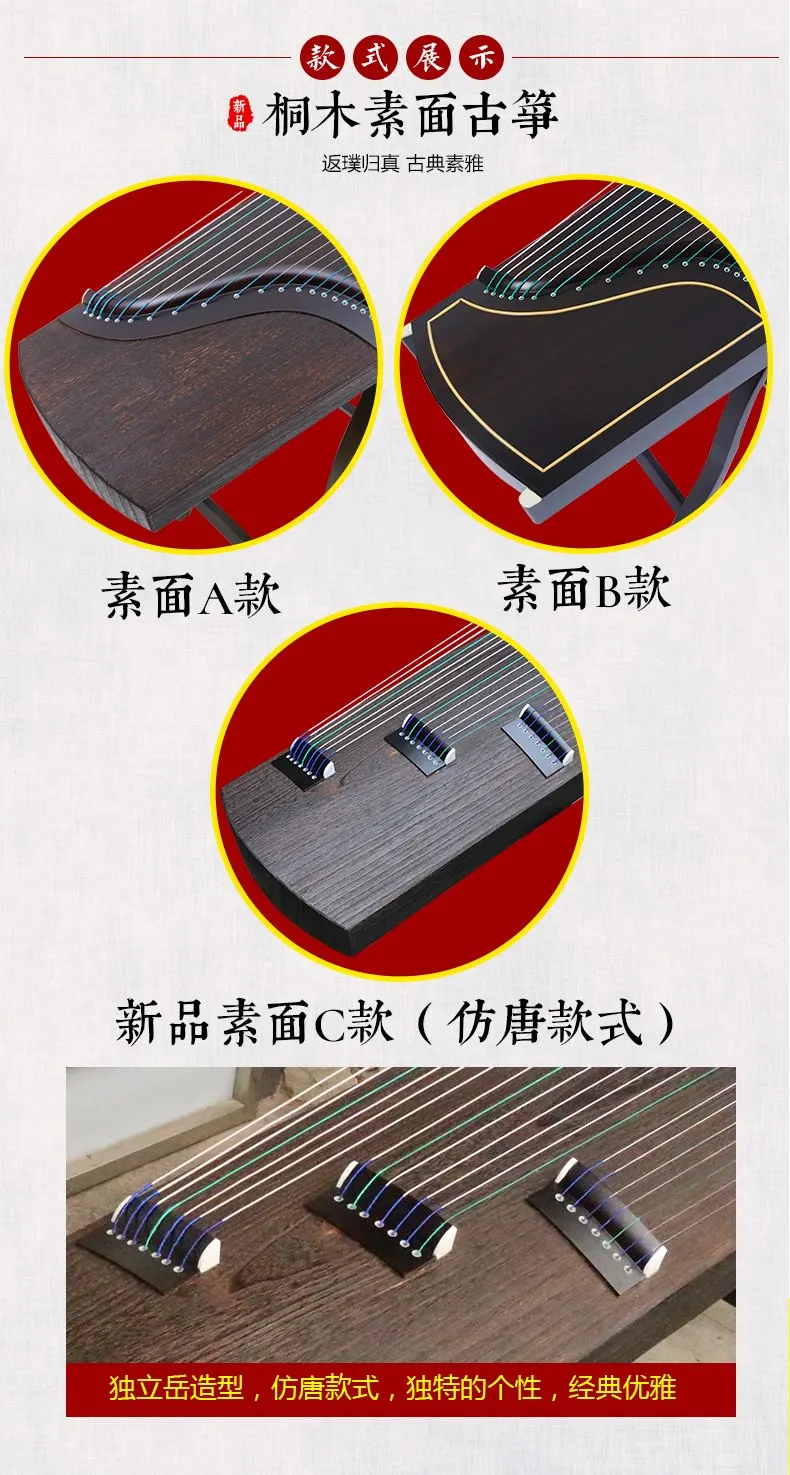 款式展示

新品 桐木素面古筝

返璞归真 古典素雅

素面A款

素面B款

新品素面C款（仿唐款式）

独立岳造型，仿唐款式，独特的个性，经典优雅