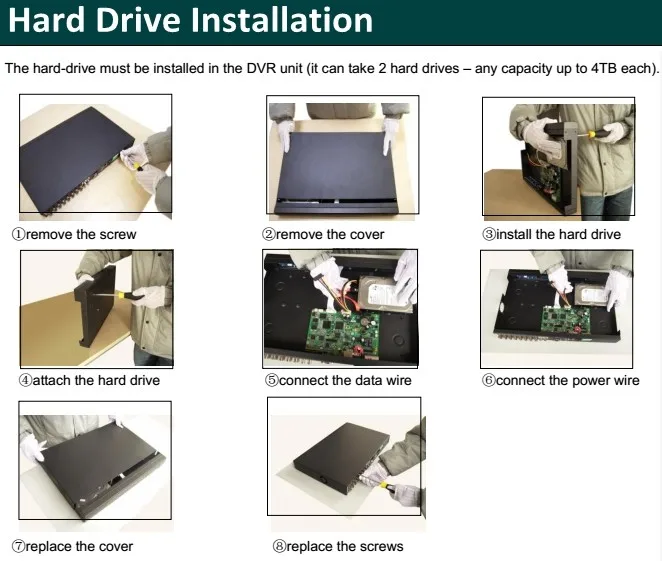 Hard Drive Installation

The hard-drive must be installed in the DVR unit (it can take 2 hard drives – any capacity up to 4TB each).

①remove the screw

②remove the cover

③install the hard drive

④attach the hard drive

⑤connect the data wire

⑥connect the power wire

⑦replace the cover

⑧replace the screws