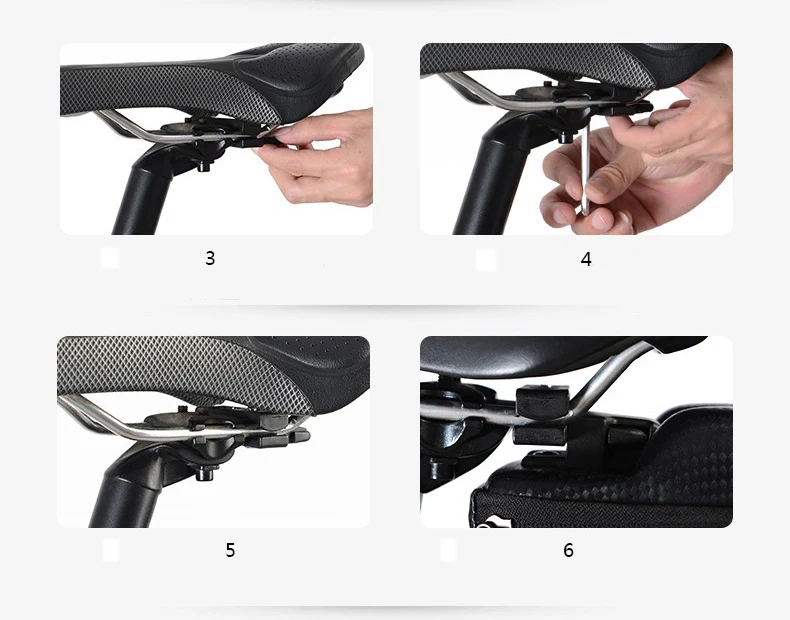 3

4

5

6