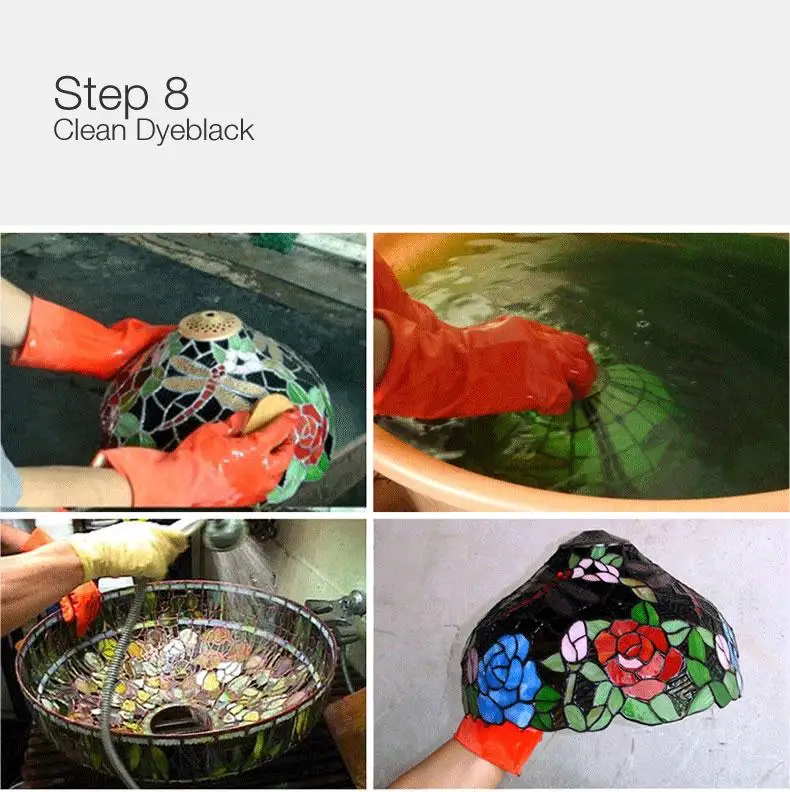 Step 8
Clean Dyeblack