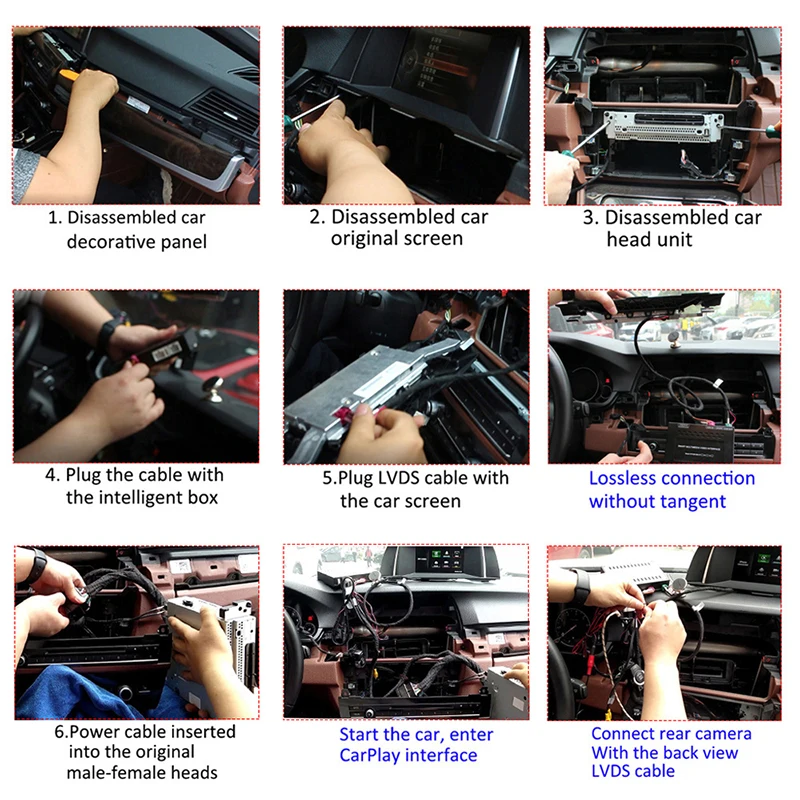 1. Disassembled car decorative panel

2. Disassembled car original screen

3. Disassembled car head unit

4. Plug the cable with the intelligent box

5.Plug LVDS cable with the car screen

Lossless connection without tangent

6.Power cable inserted into the original male-female heads

Start the car, enter CarPlay interface

Connect rear camera With the back view LVDS cable