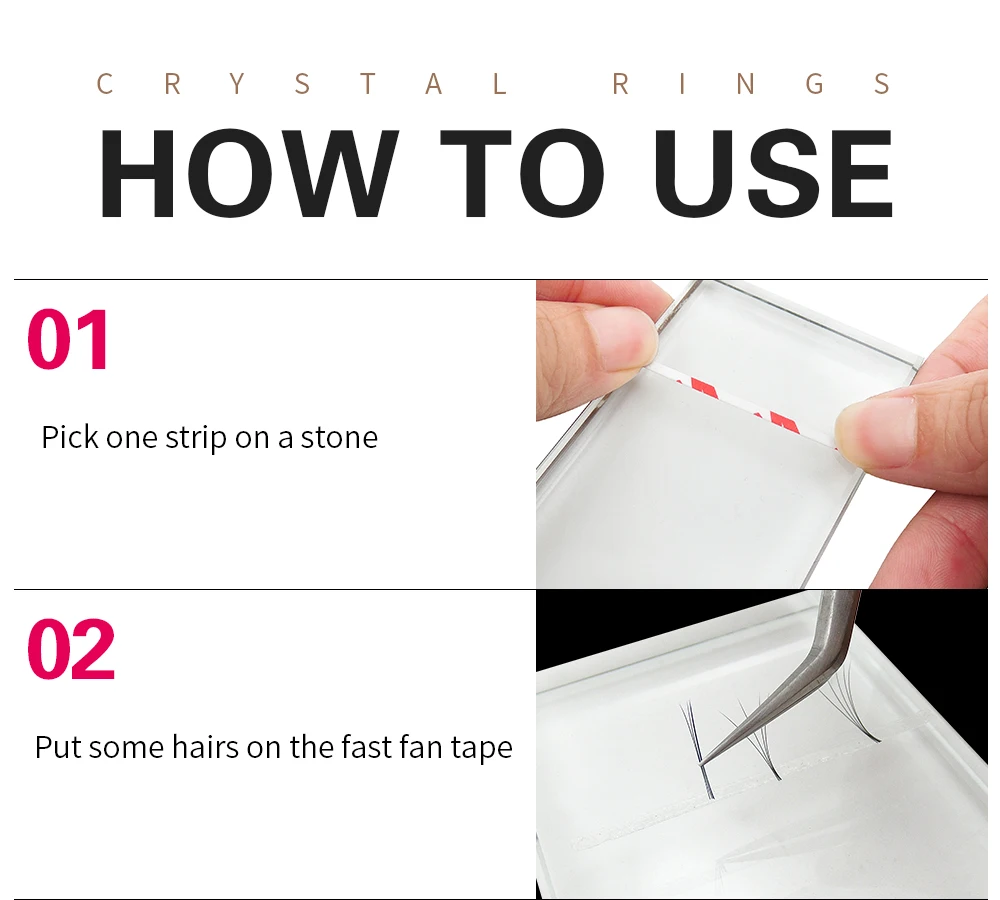 CRYSTAL RINGS
HOW TO USE

01
Pick one strip on a stone

02
Put some hairs on the fast fan tape