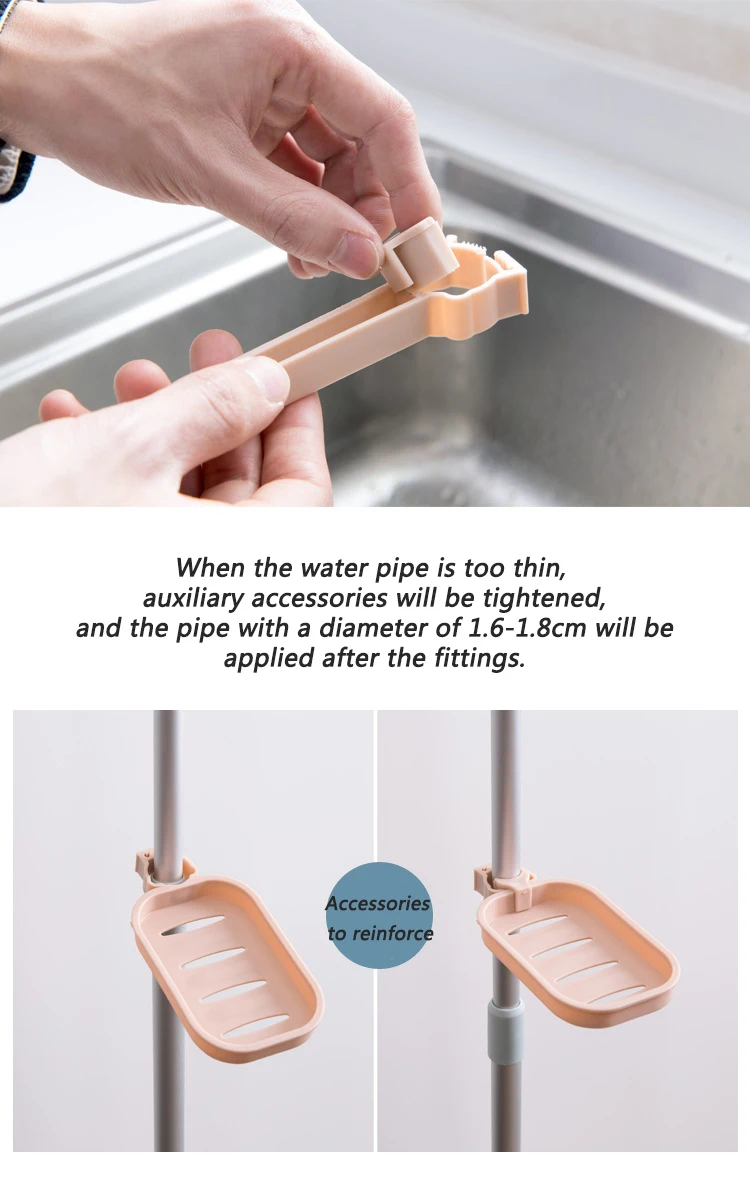 When the water pipe is too thin, auxiliary accessories will be tightened, and the pipe with a diameter of 1.6-1.8cm will be applied after the fittings.

Accessories to reinforce