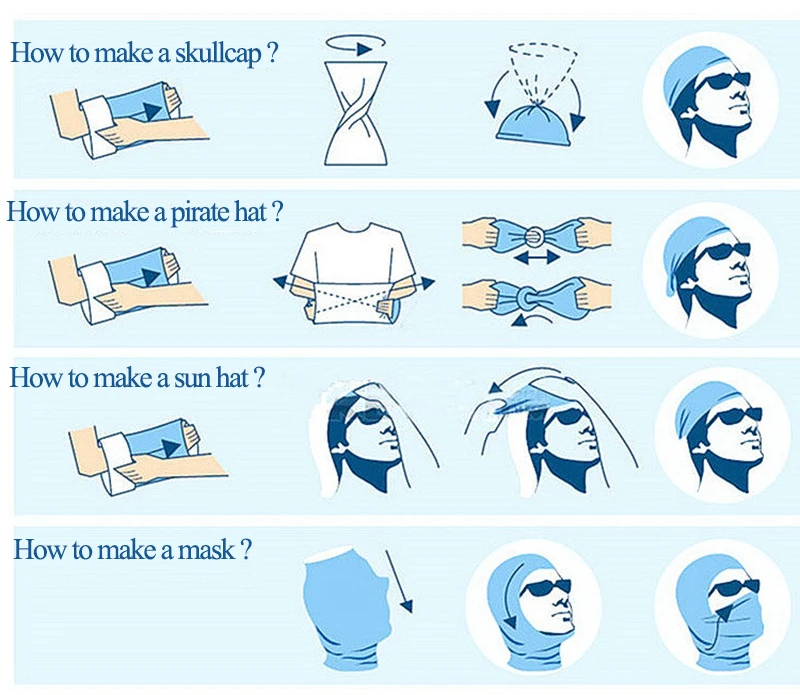 How to make a skullcap ?

How to make a pirate hat ?

How to make a sun hat ?

How to make a mask ?