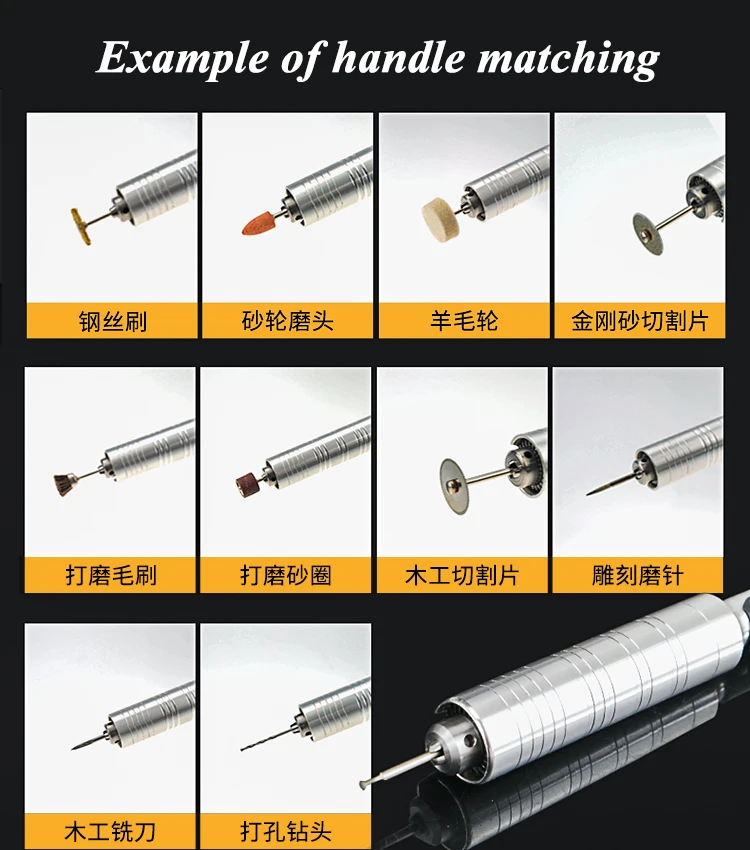 Example of handle matching

钢丝刷

砂轮磨头

羊毛轮

金刚砂切割片

打磨毛刷

打磨砂圈

木工切割片

雕刻磨针

木工铣刀

打孔钻头