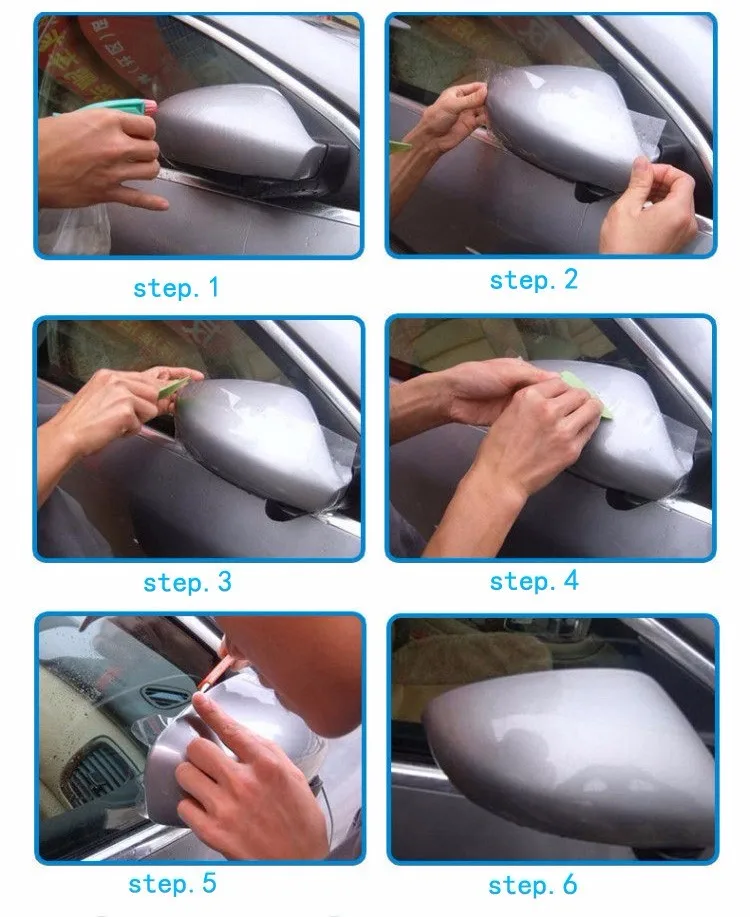 step. 1

step. 2

step. 3

step. 4

step. 5

step. 6