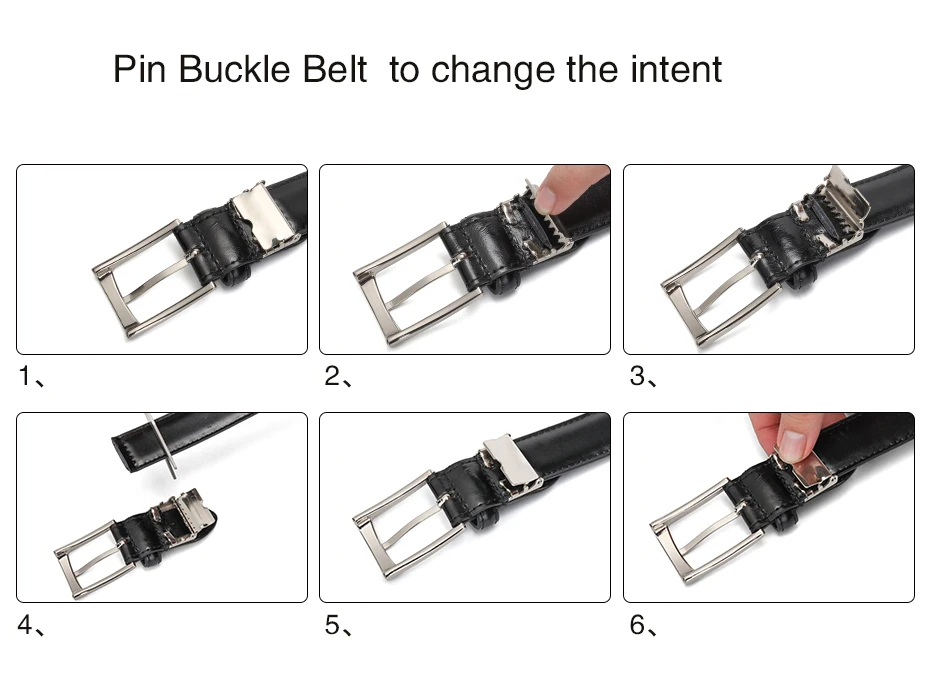 Pin Buckle Belt  to change the intent

1、

2、

3、

4、

5、

6、