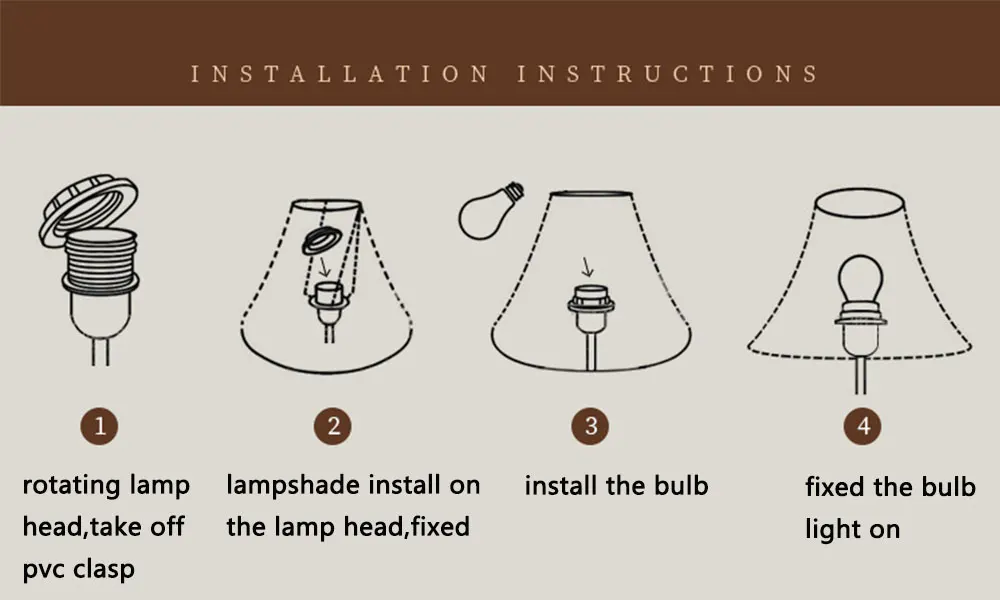 INSTALLATION INSTRUCTIONS

1
rotating lamp head,take off pvc clasp

2
lampshade install on the lamp head,fixed

3
install the bulb

4
fixed the bulb light on