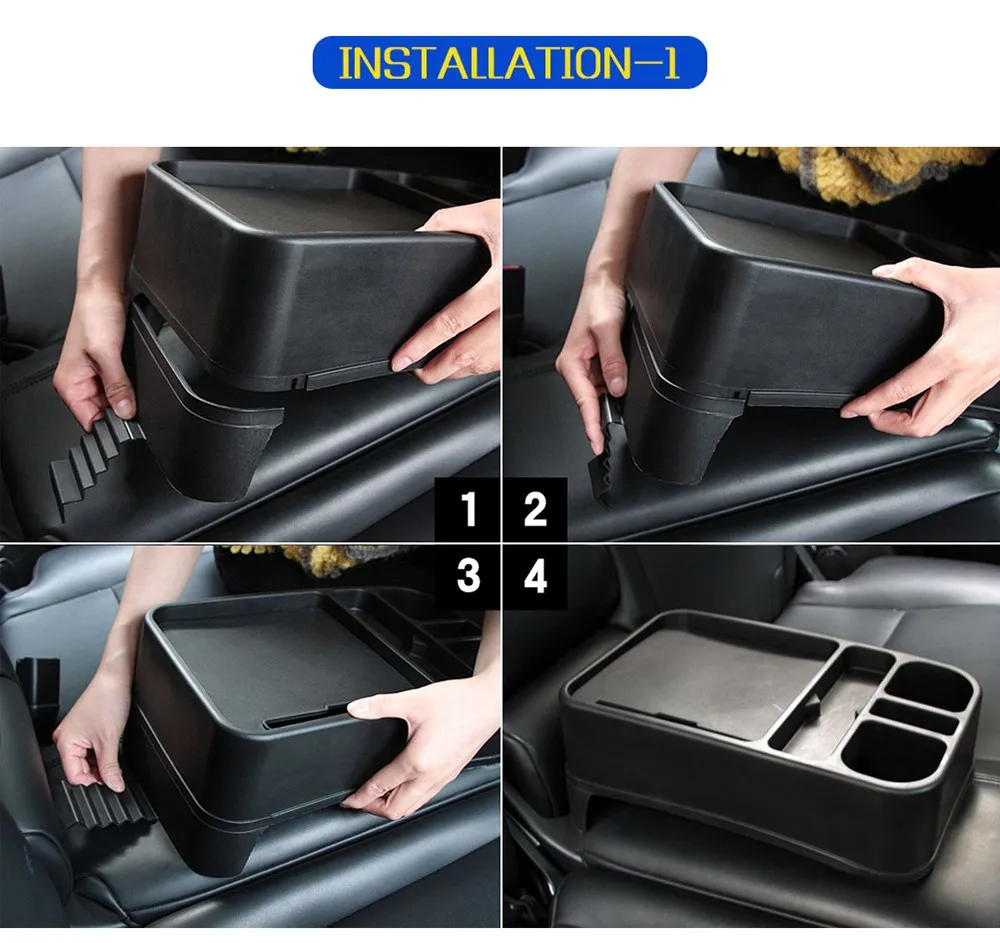 INSTALLATION-1

1 2

3 4